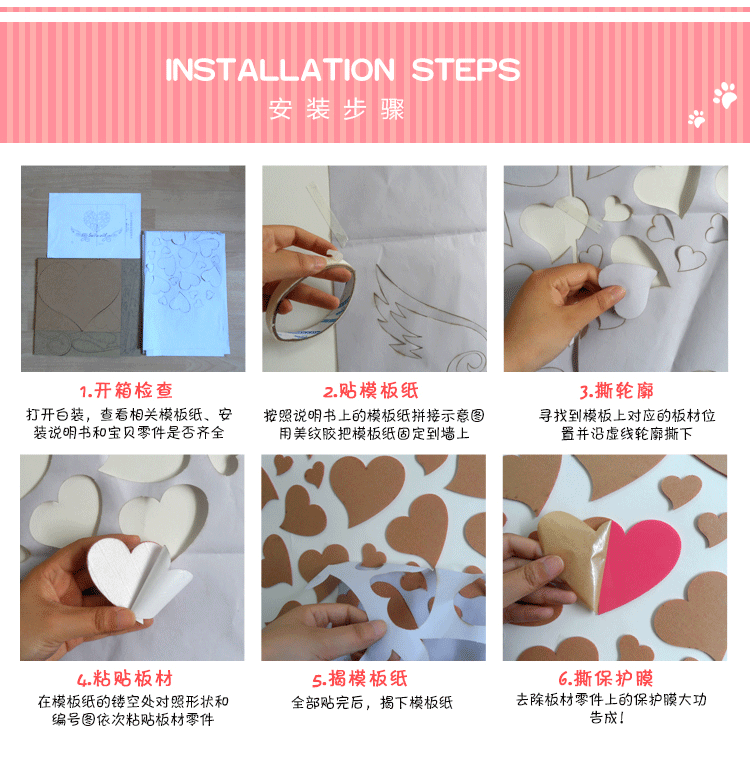 INSTALLATION STEPS
安装步骤

1.开箱检查
打开包装，查看相关模板纸、安装说明书和宝贝零件是否齐全

2.贴模板纸
按照说明书上的模板纸拼接示意图用美纹胶把模板纸固定到墙上

3.撕轮廓
寻找到模板上对应的板材位置并沿虚线轮廓撕下

4.粘贴板材
在模板纸的镂空处对照形状和编号图依次粘贴板材零件

5.揭模板纸
全部贴完后，揭下模板纸

6.撕保护膜
去除板材零件上的保护膜大功告成！