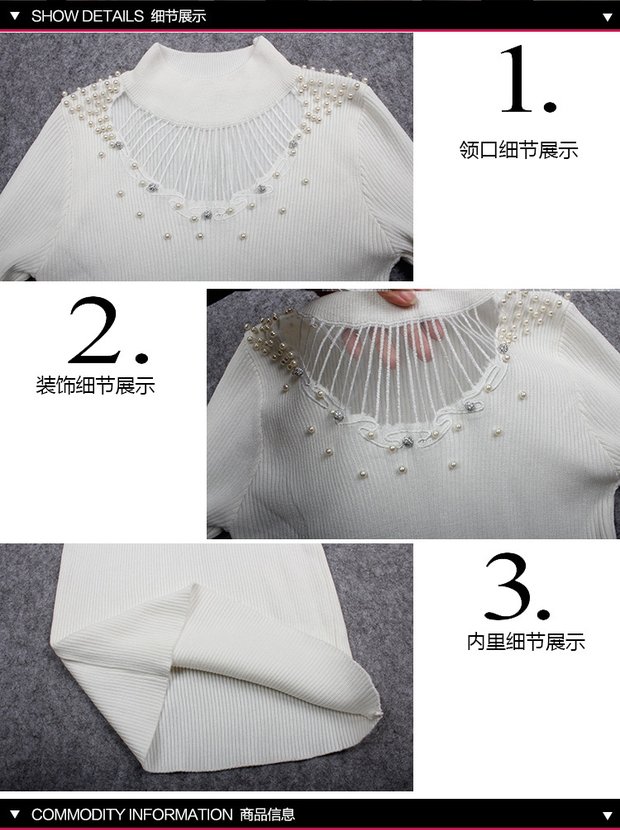 ▼ SHOW DETAILS 细节展示 ▼

1.

领口细节展示

2.

装饰细节展示

3.

内里细节展示

▼ COMMODITY INFORMATION 商品信息 ▼