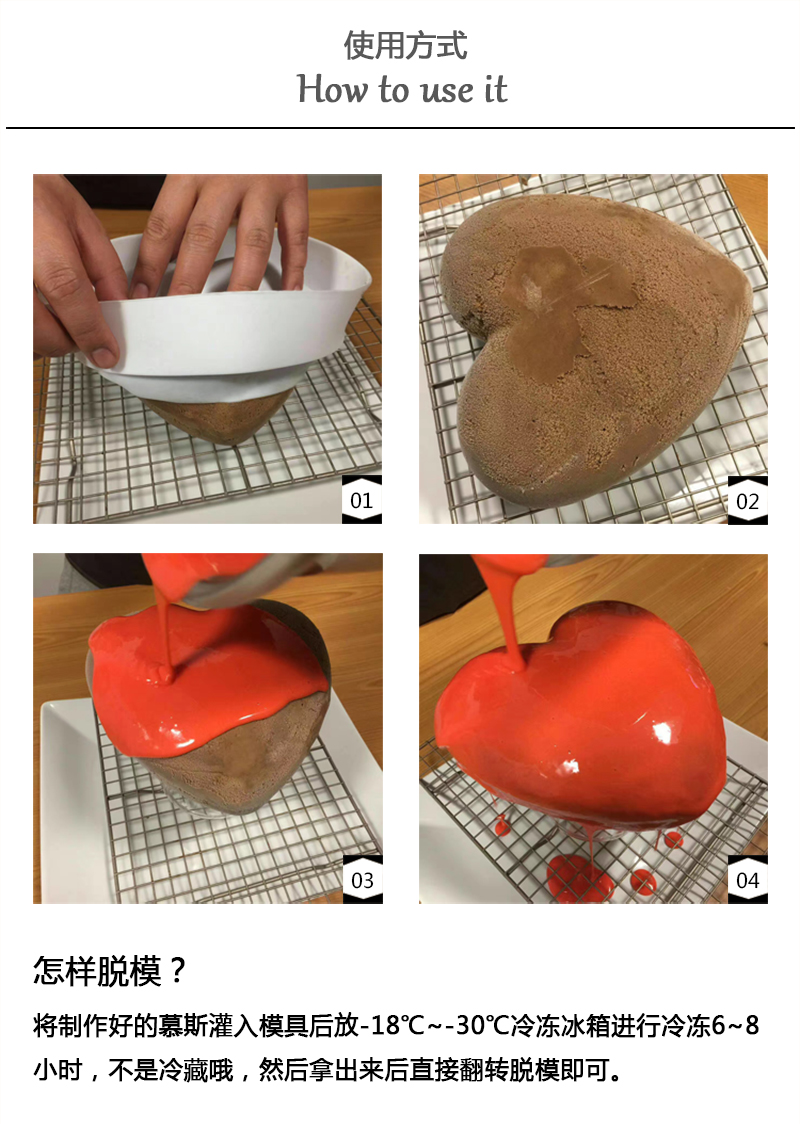 使用方式
How to use it

01

02

03

04

怎样脱模？

将制作好的慕斯灌入模具后放-18℃~-30℃冷冻冰箱进行冷冻6~8小时，不是冷藏哦，然后拿出来后直接翻转脱模即可。