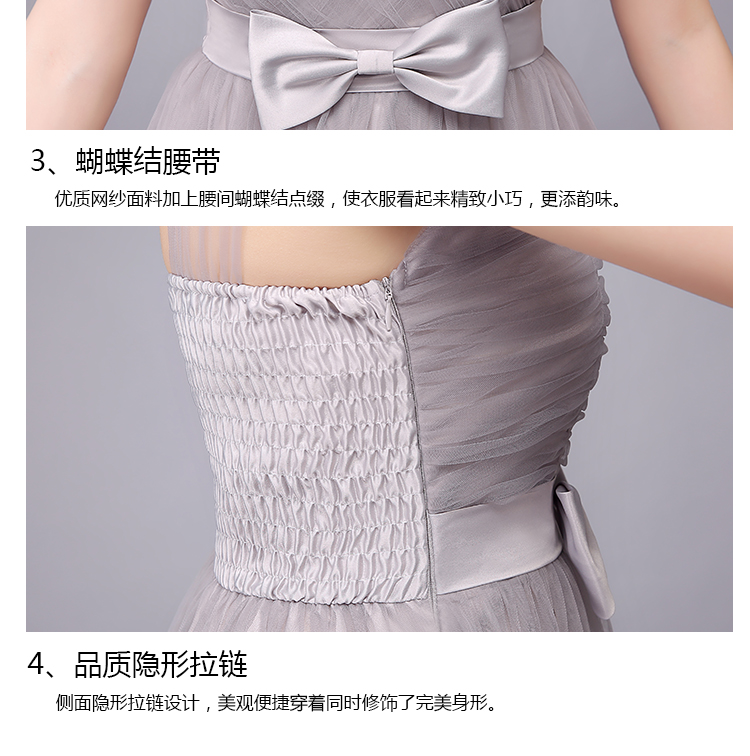 3、蝴蝶结腰带

优质网纱面料加上腰间蝴蝶结点缀，使衣服看起来精致小巧，更添韵味。

4、品质隐形拉链

侧面隐形拉链设计，美观便捷穿着同时修饰了完美身形。