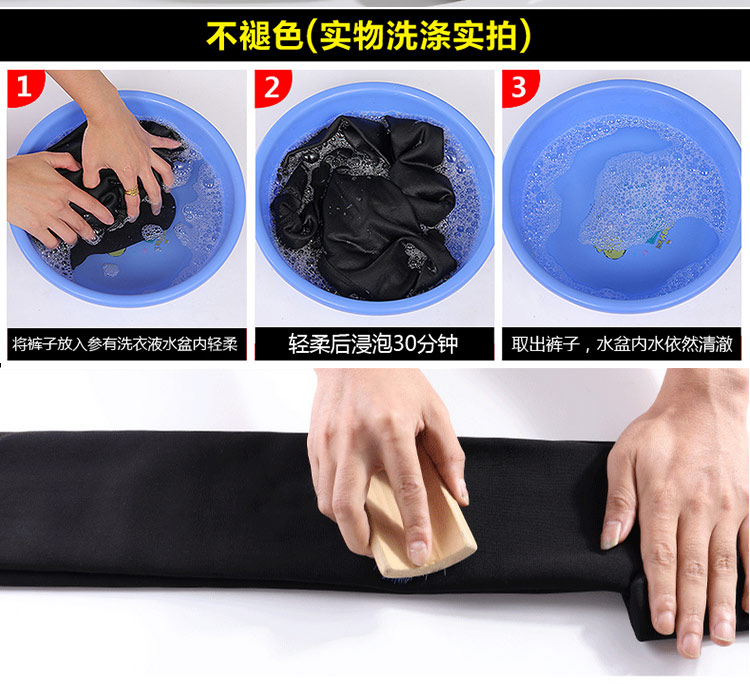 不褪色(实物洗涤实拍)

1

将裤子放入参有洗衣液水盆内轻柔

2

轻柔后浸泡30分钟

3

取出裤子，水盆内水依然清澈