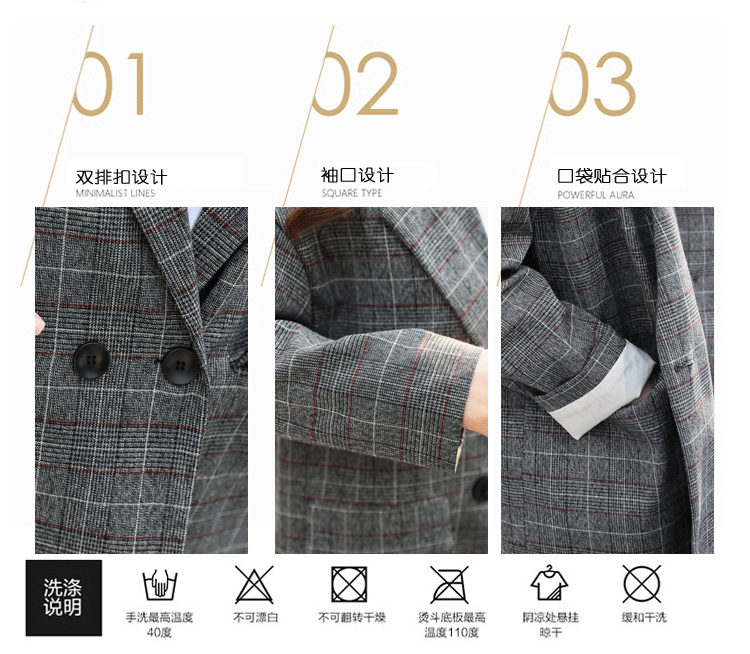 01

双排扣设计
MINIMALIST LINES

02

袖口设计
SQUARE TYPE

03

口袋贴合设计
POWERFUL AURA

洗涤说明

手洗最高温度40度

不可漂白

不可翻转干燥

烫斗底板最高温度110度

阴凉处悬挂晾干

缓和干洗