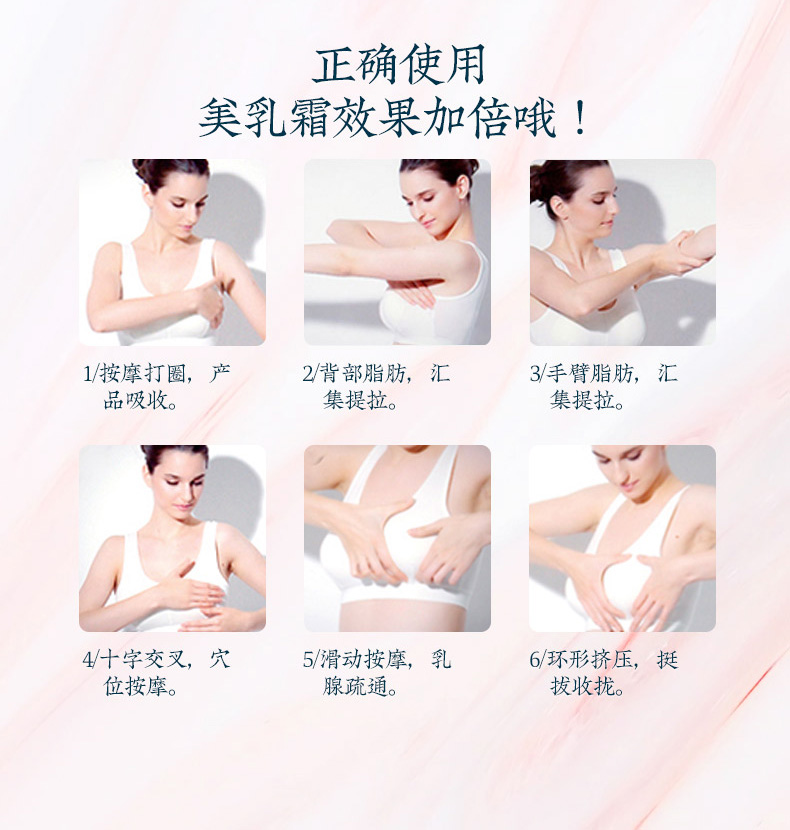 正确使用
美乳霜效果加倍哦！

1/按摩打圈，产品吸收。

2/背部脂肪，汇集提拉。

3/手臂脂肪，汇集提拉。

4/十字交叉，穴位按摩。

5/滑动按摩，乳腺疏通。

6/环形挤压，挺拔收拢。