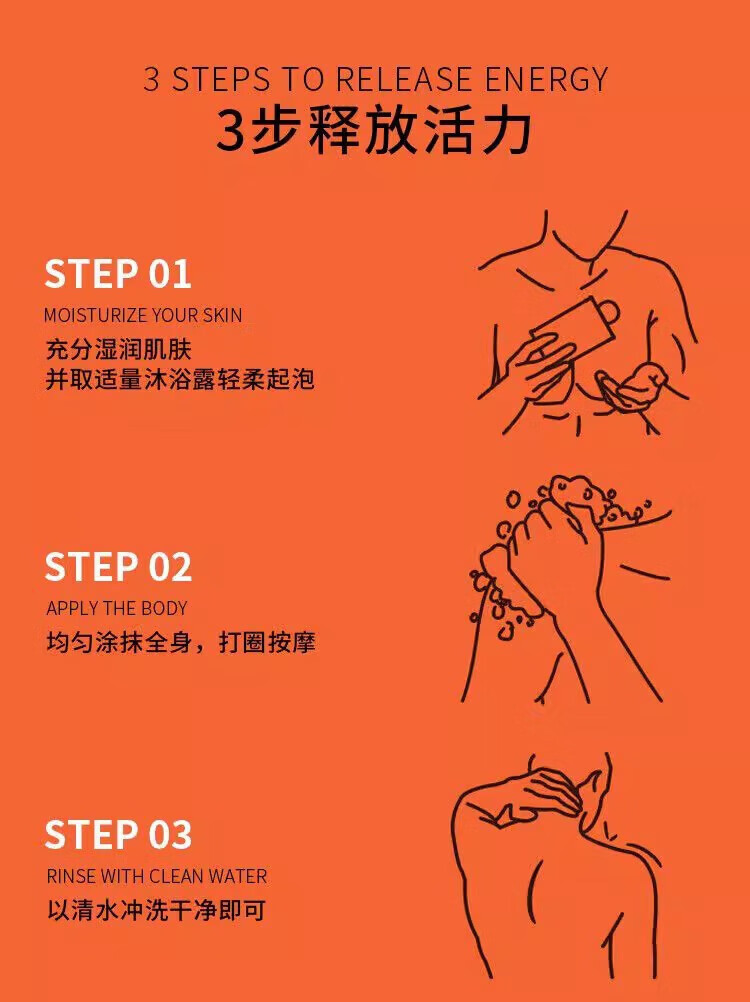 3 STEPS TO RELEASE ENERGY
3步释放活力

STEP 01
MOISTURIZE YOUR SKIN
充分湿润肌肤
并取适量沐浴露轻柔起泡

STEP 02
APPLY THE BODY
均匀涂抹全身，打圈按摩

STEP 03
RINSE WITH CLEAN WATER
以清水冲洗干净即可