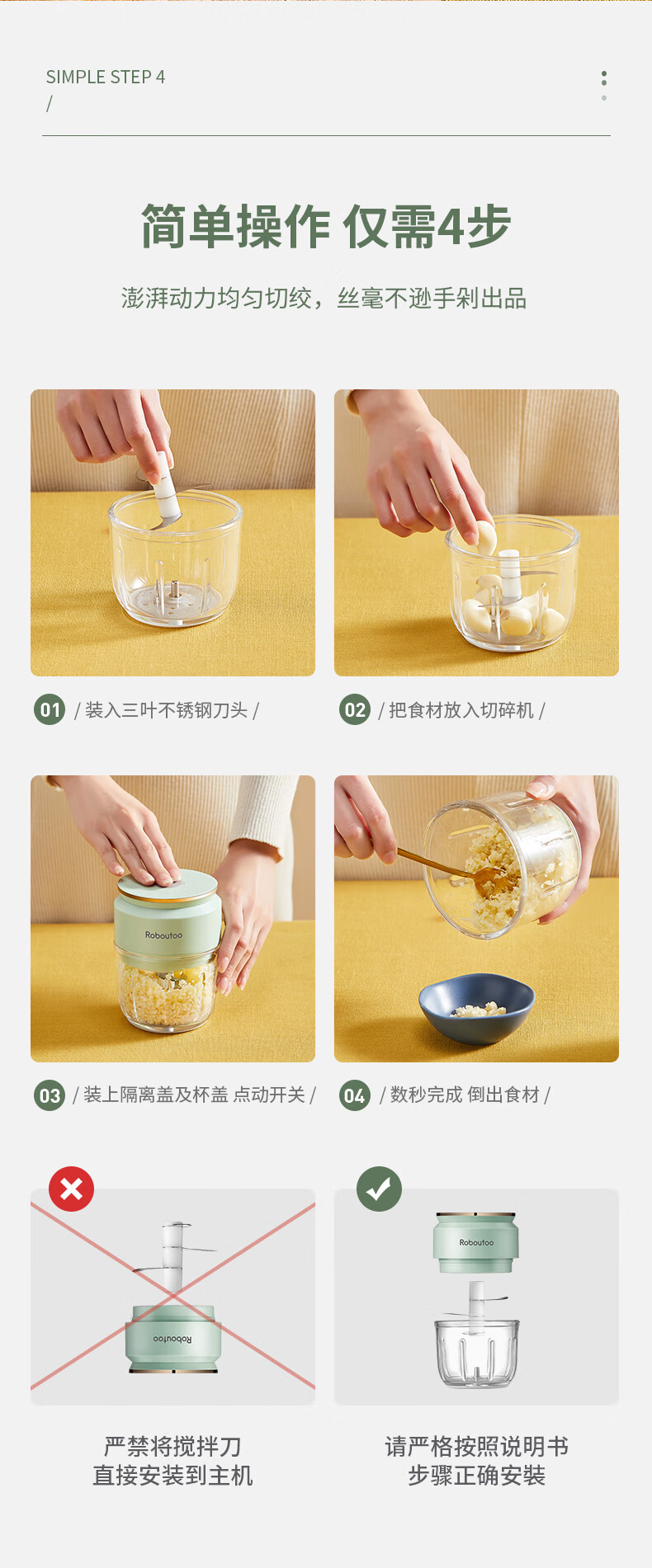 SIMPLE STEP 4
/

简单操作 仅需4步

澎湃动力均匀切绞，丝毫不逊手剁出品

01 / 装入三叶不锈钢刀头 /

02 / 把食材放入切碎机 /

Roboutoo

03 / 装上隔离盖及杯盖 点动开关 /

04 / 数秒完成 倒出食材 /

Roboutoo

Roboutoo

严禁将搅拌刀
直接安装到主机

请严格按照说明书
步骤正确安装