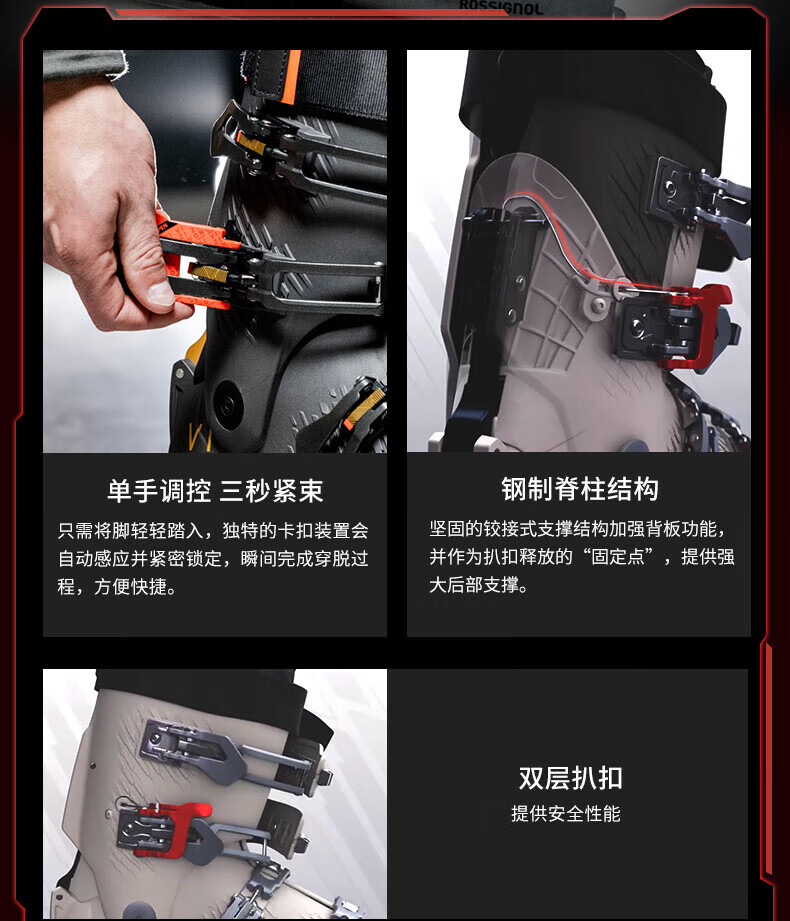 ROSSIGNOL

单手调控 三秒紧束

只需将脚轻轻踏入，独特的卡扣装置会自动感应并紧密锁定，瞬间完成穿脱过程，方便快捷。

钢制脊柱结构

坚固的铰接式支撑结构加强背板功能，并作为扒扣释放的“固定点”，提供强大后部支撑。

双层扒扣

提供安全性能