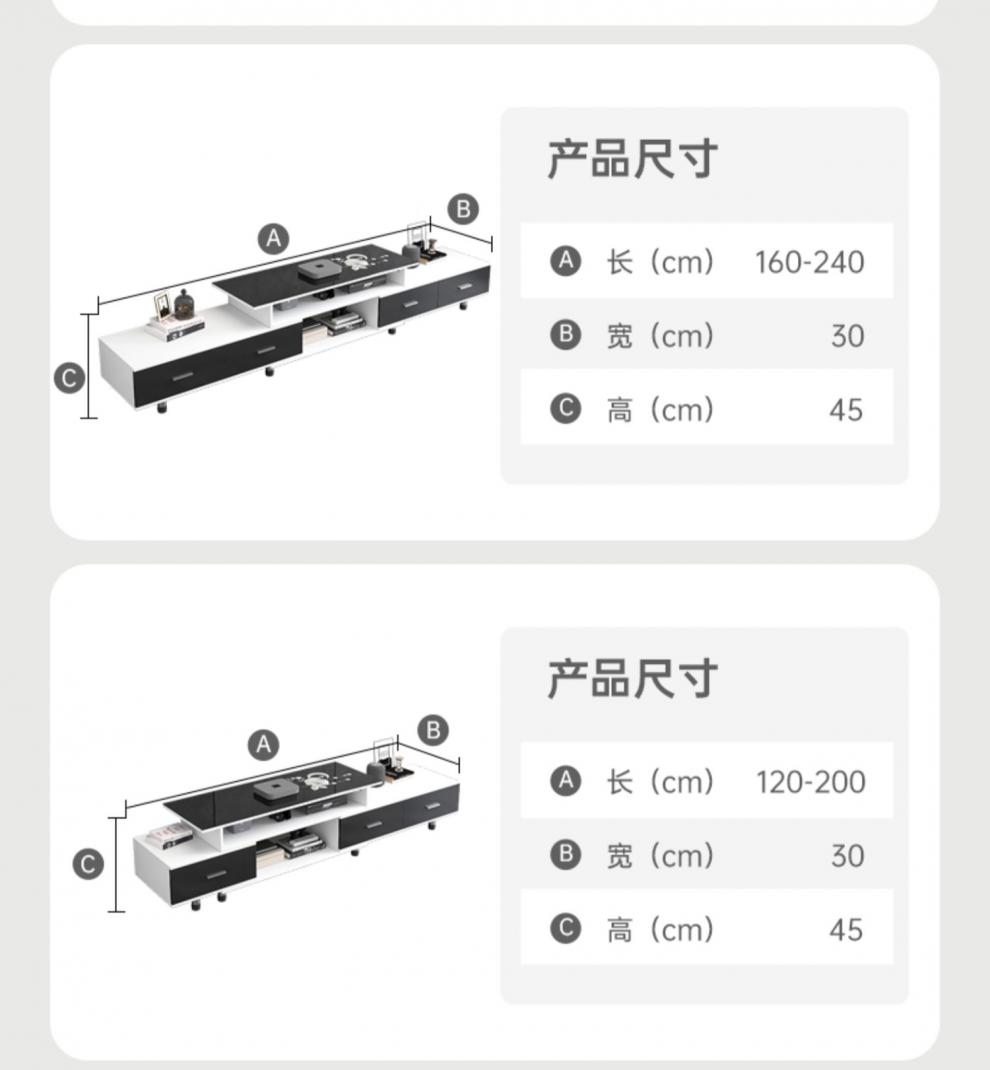 A

B

C

产品尺寸

| | | |
|---|---|---|
| A | 长（cm） | 160-240 |
| B | 宽（cm） | 30 |
| C | 高（cm） | 45 |

A

B

C

产品尺寸

| | | |
|---|---|---|
| A | 长（cm） | 120-200 |
| B | 宽（cm） | 30 |
| C | 高（cm） | 45 |