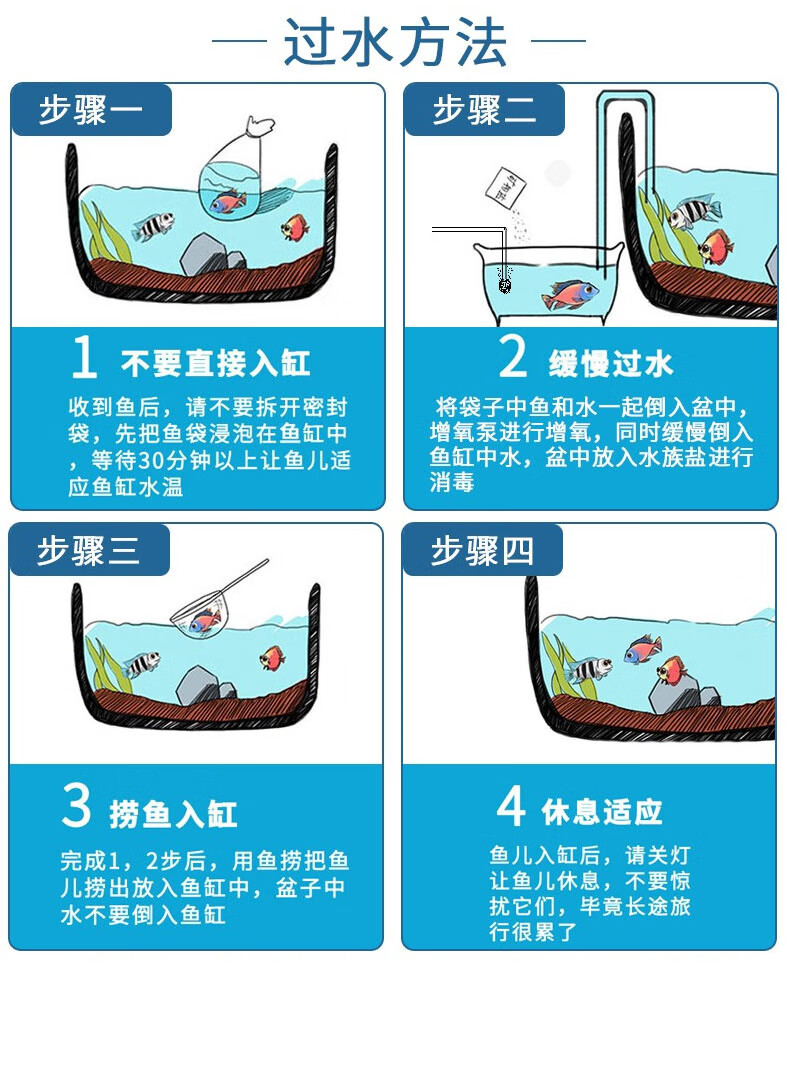 过水方法

步骤一

1 不要直接入缸

收到鱼后，请不要拆开密封袋，先把鱼袋浸泡在鱼缸中，等待30分钟以上让鱼儿适应鱼缸水温

步骤二

2 缓慢过水

将袋子中鱼和水一起倒入盆中，增氧泵进行增氧，同时缓慢倒入鱼缸中水，盆中放入水族盐进行消毒

步骤三

3 捞鱼入缸

完成1，2步后，用鱼捞把鱼儿捞出放入鱼缸中，盆子中水不要倒入鱼缸

步骤四

4 休息适应

鱼儿入缸后，请关灯让鱼儿休息，不要惊扰它们，毕竟长途旅行很累了