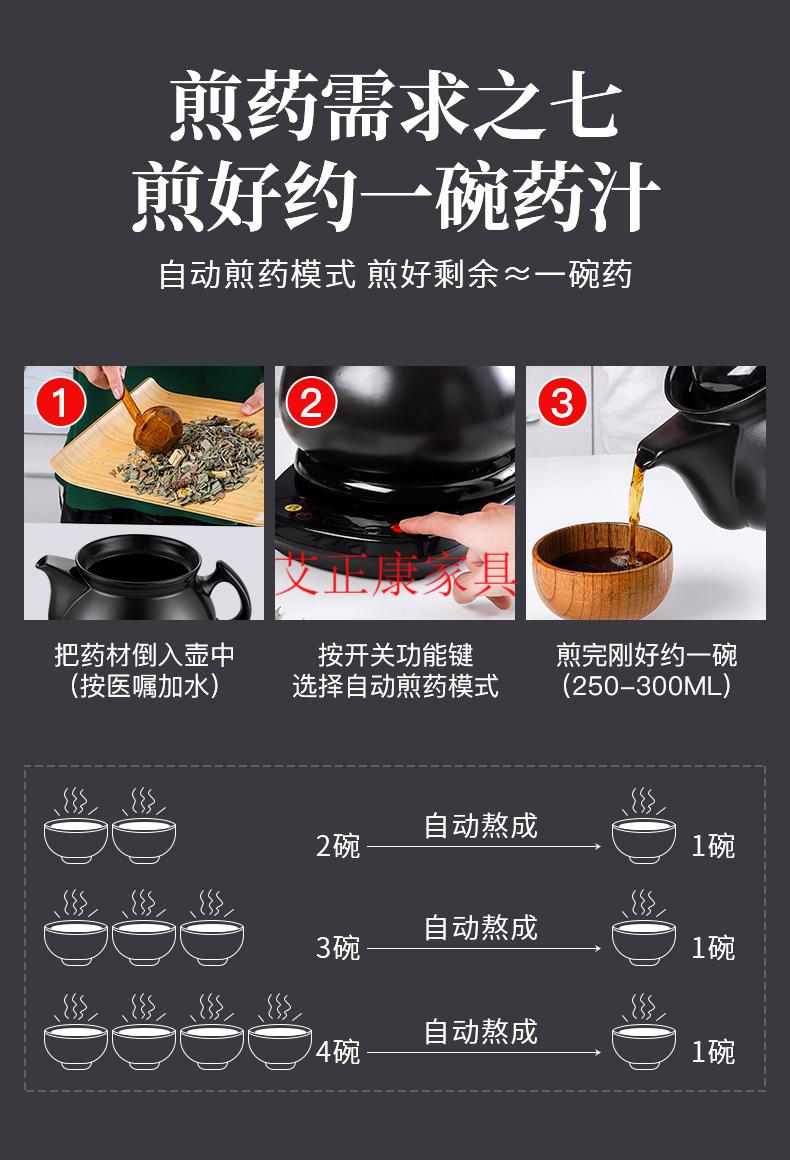 煎药需求之七
煎好约一碗药汁

自动煎药模式 煎好剩余≈一碗药

1

2

艾正康家具

3

把药材倒入壶中
（按医嘱加水）

按开关功能键
选择自动煎药模式

煎完刚好约一碗
（250-300ML）

2碗 自动熬成 1碗

3碗 自动熬成 1碗

4碗 自动熬成 1碗