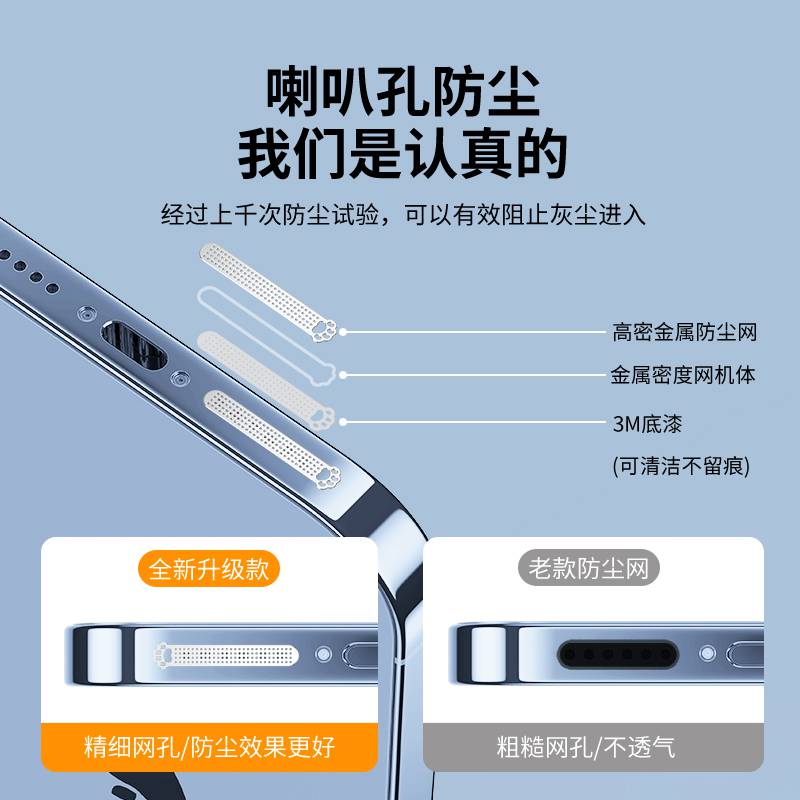 喇叭孔防尘
我们是认真的

经过上千次防尘试验，可以有效阻止灰尘进入

高密金属防尘网

金属密度网机体

3M底漆

(可清洁不留痕)

全新升级款

精细网孔/防尘效果更好

老款防尘网

粗糙网孔/不透气