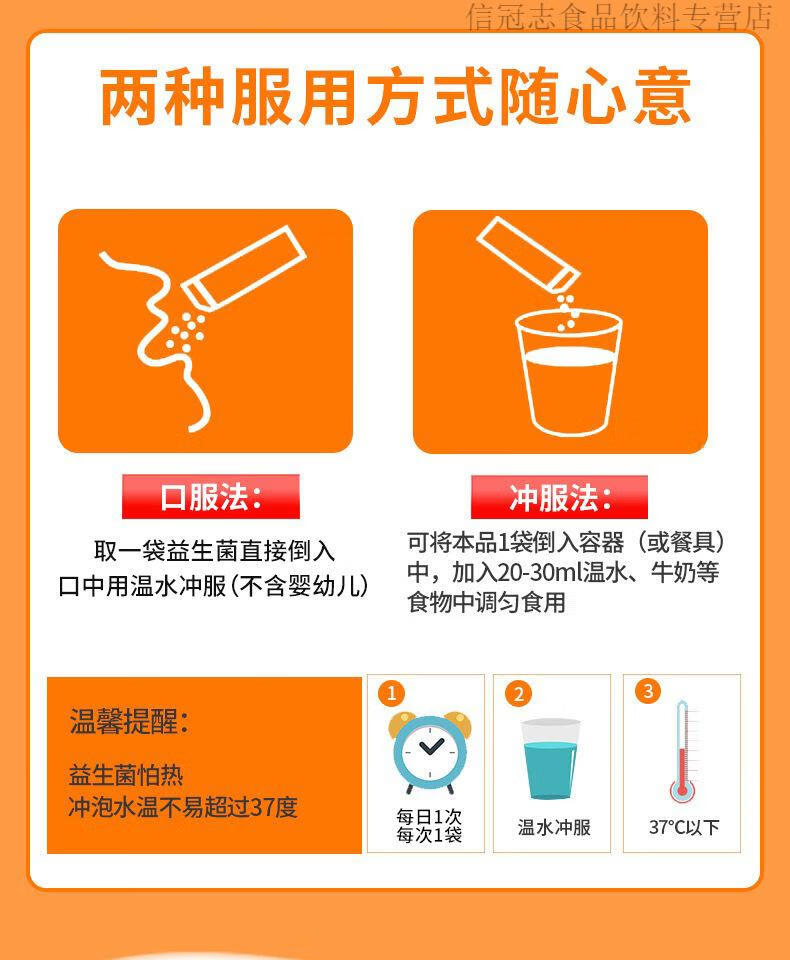 信冠志食品饮料专营店

两种服用方式随心意

口服法：

取一袋益生菌直接倒入口中用温水冲服(不含婴幼儿)

冲服法：

可将本品1袋倒入容器（或餐具）中，加入20-30ml温水、牛奶等食物中调匀食用

温馨提醒：

益生菌怕热
冲泡水温不易超过37度

1
每日1次
每次1袋

2
温水冲服

3
37°C以下