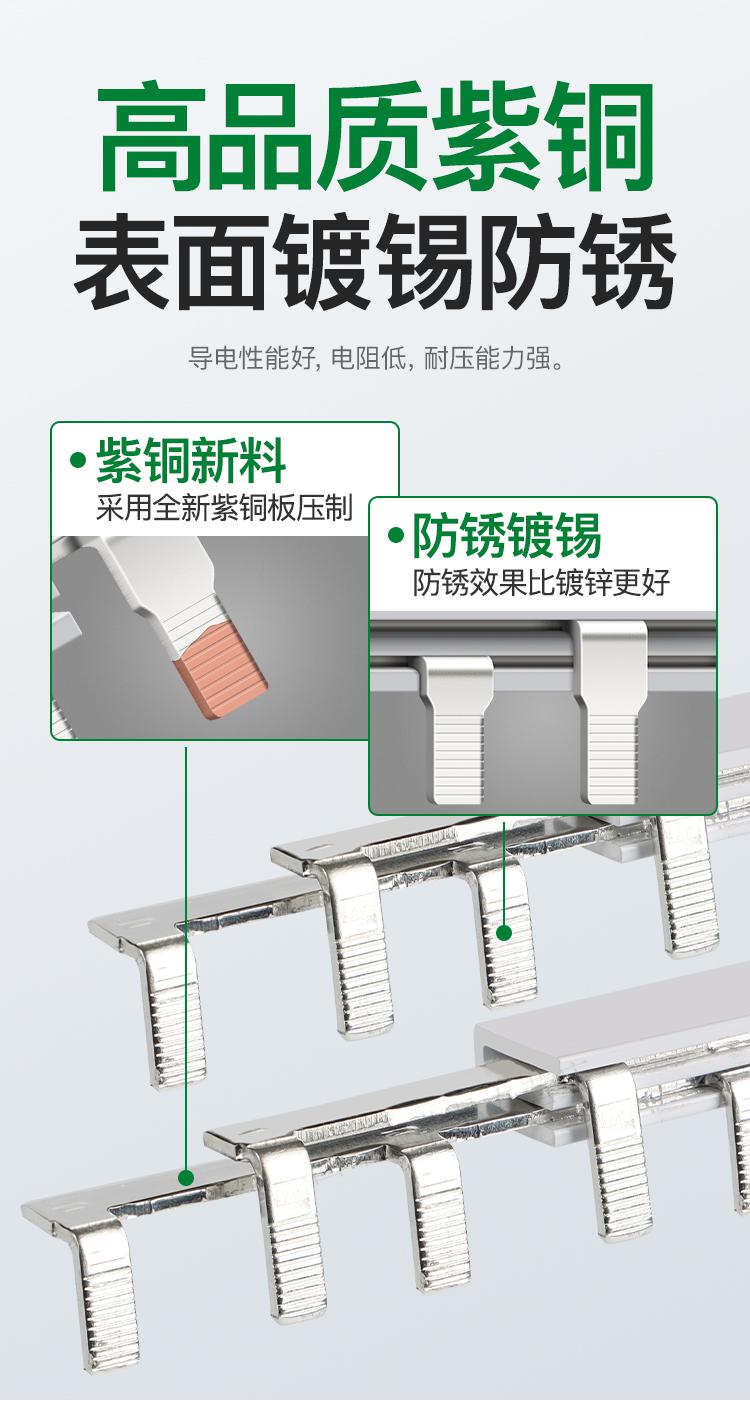 高品质紫铜
表面镀锡防锈

导电性能好, 电阻低, 耐压能力强。

• 紫铜新料
采用全新紫铜板压制

• 防锈镀锡
防锈效果比镀锌更好