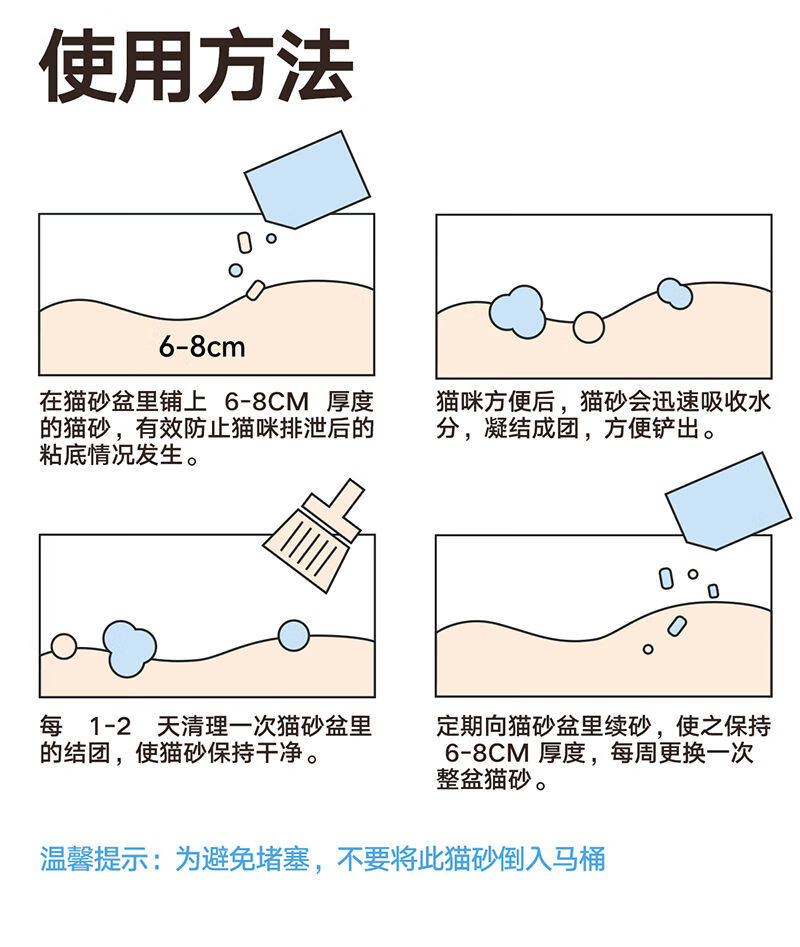 使用方法

6-8cm

在猫砂盆里铺上 6-8CM 厚度的猫砂，有效防止猫咪排泄后的粘底情况发生。

猫咪方便后，猫砂会迅速吸收水分，凝结成团，方便铲出。

每 1-2 天清理一次猫砂盆里的结团，使猫砂保持干净。

定期向猫砂盆里续砂，使之保持 6-8CM 厚度，每周更换一次整盆猫砂。

温馨提示：为避免堵塞，不要将此猫砂倒入马桶