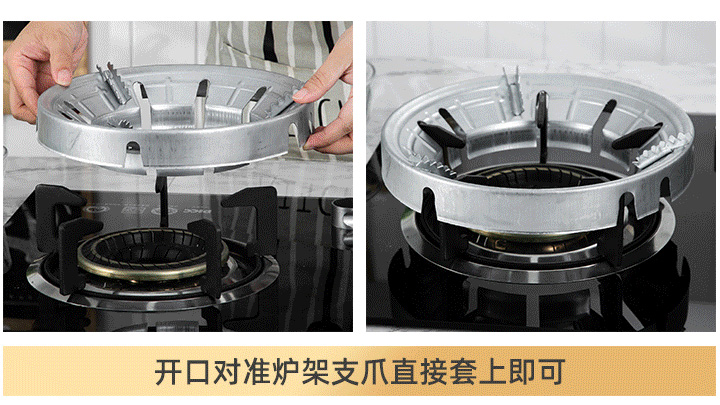 开口对准炉架支爪直接套上即可