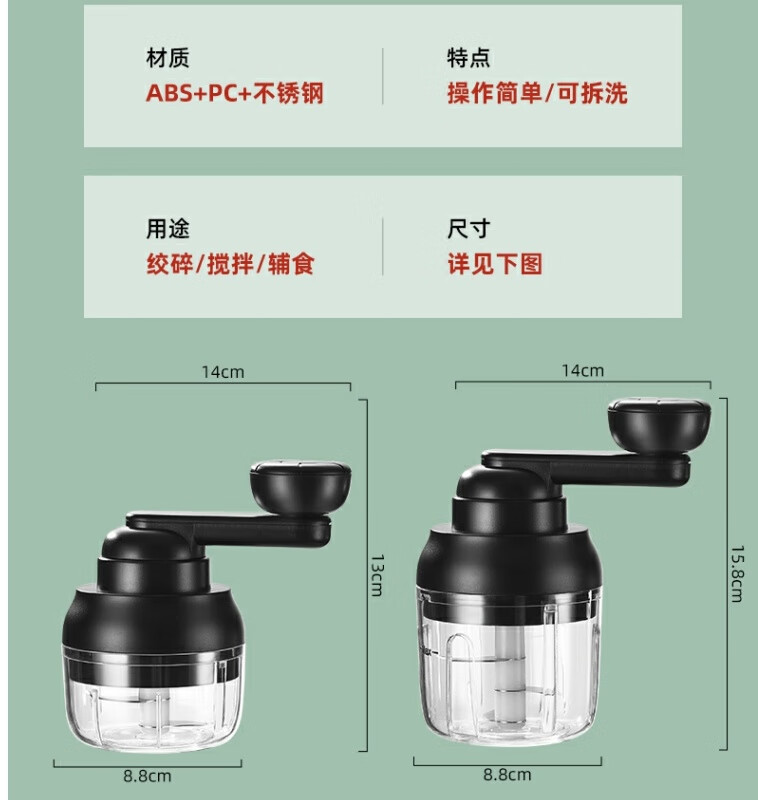 材质
ABS+PC+不锈钢

特点
操作简单/可拆洗

用途
绞碎/搅拌/辅食

尺寸
详见下图

14cm

13cm

8.8cm

14cm

15.8cm

8.8cm