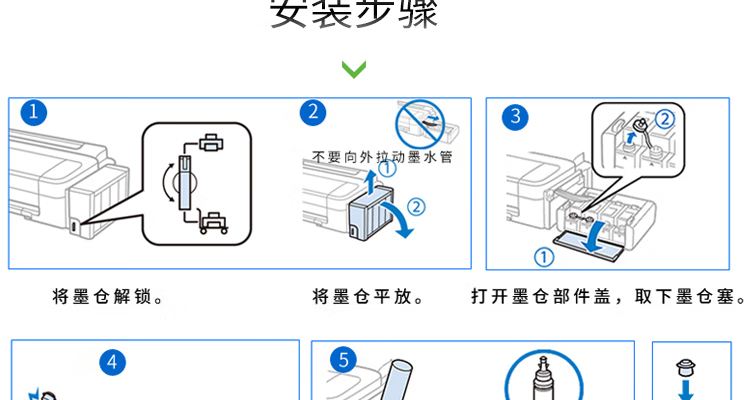 安装步骤

1

2

不要向外拉动墨水管

①

②

3

②

①

将墨仓解锁。

将墨仓平放。

打开墨仓部件盖，取下墨仓塞。

4

5