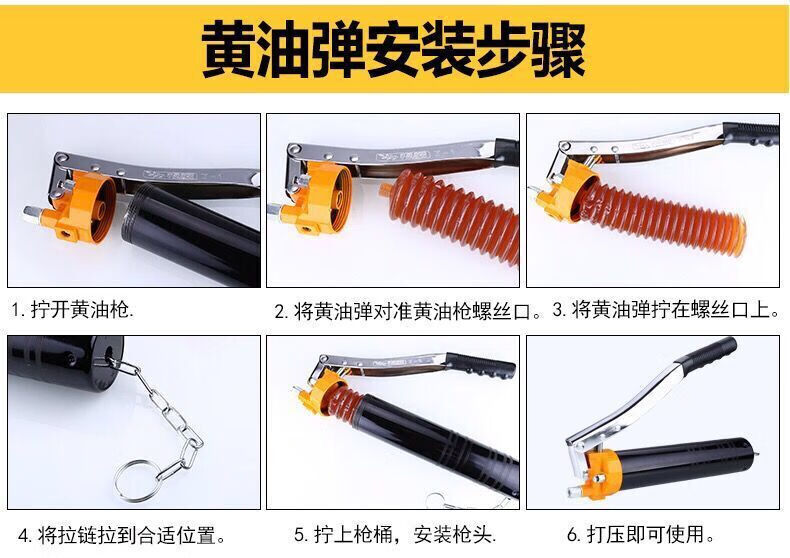 黄油弹安装步骤

1. 拧开黄油枪.

2. 将黄油弹对准黄油枪螺丝口。

3. 将黄油弹拧在螺丝口上。

4. 将拉链拉到合适位置。

5. 拧上枪桶，安装枪头.

6. 打压即可使用。