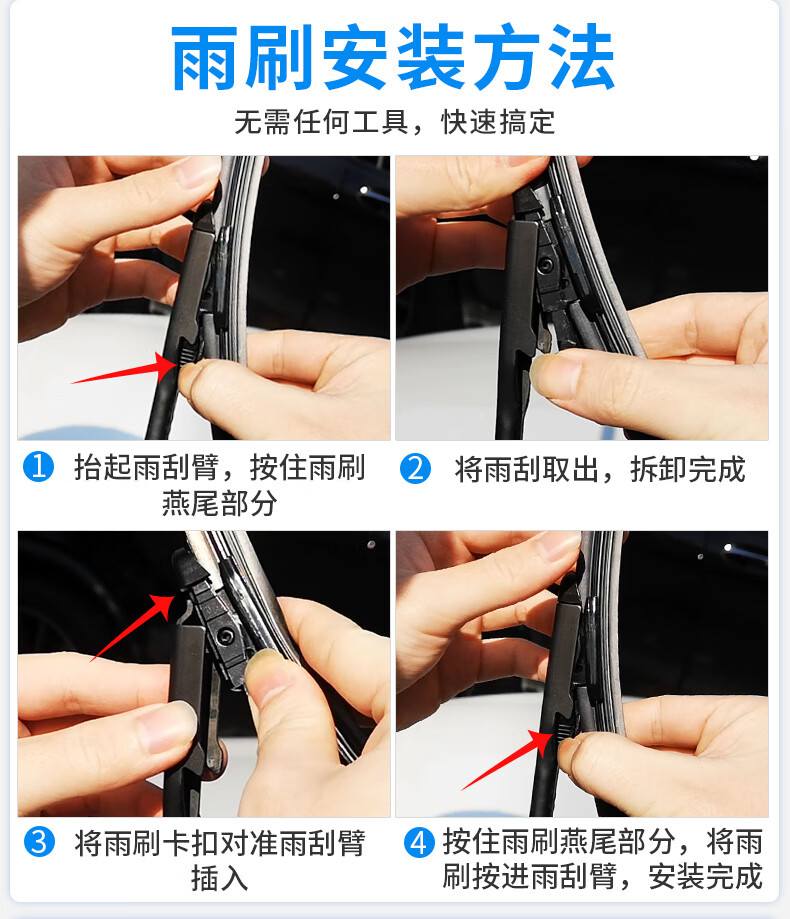 雨刷安装方法

无需任何工具，快速搞定

1 抬起雨刮臂，按住雨刷燕尾部分

2 将雨刮取出，拆卸完成

3 将雨刷卡扣对准雨刮臂插入

4 按住雨刷燕尾部分，将雨刷按进雨刮臂，安装完成