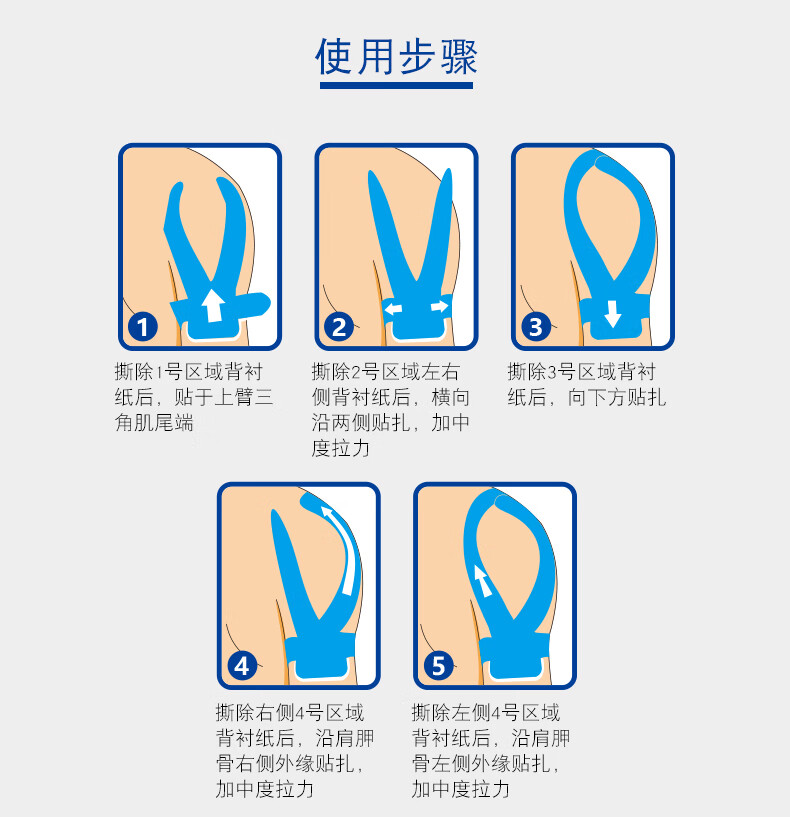 使用步骤

1
撕除1号区域背衬纸后，贴于上臂三角肌尾端

2
撕除2号区域左右侧背衬纸后，横向沿两侧贴扎，加中度拉力

3
撕除3号区域背衬纸后，向下方贴扎

4
撕除右侧4号区域背衬纸后，沿肩胛骨右侧外缘贴扎，加中度拉力

5
撕除左侧4号区域背衬纸后，沿肩胛骨左侧外缘贴扎，加中度拉力