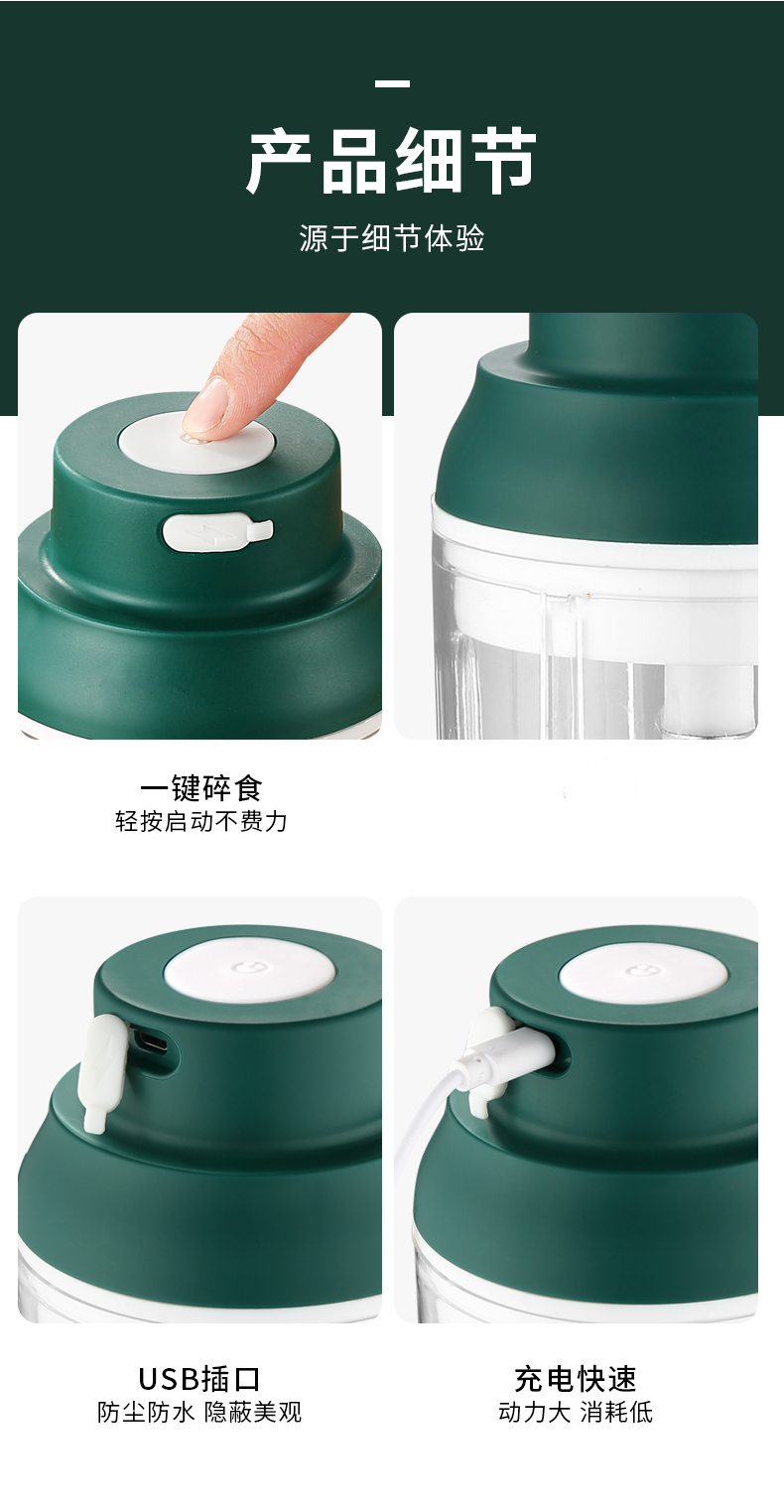 产品细节
源于细节体验

一键碎食
轻按启动不费力

USB插口
防尘防水 隐蔽美观

充电快速
动力大 消耗低