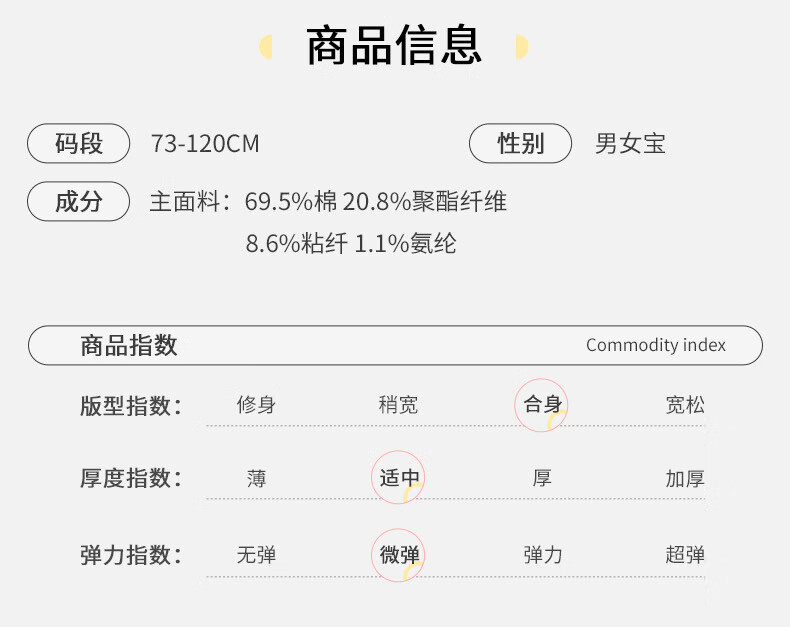 商品信息

码段 73-120CM

性别 男女宝

成分 主面料：69.5%棉 20.8%聚酯纤维 8.6%粘纤 1.1%氨纶

商品指数 Commodity index

版型指数： 修身 稍宽 合身 宽松

厚度指数： 薄 适中 厚 加厚

弹力指数： 无弹 微弹 弹力 超弹