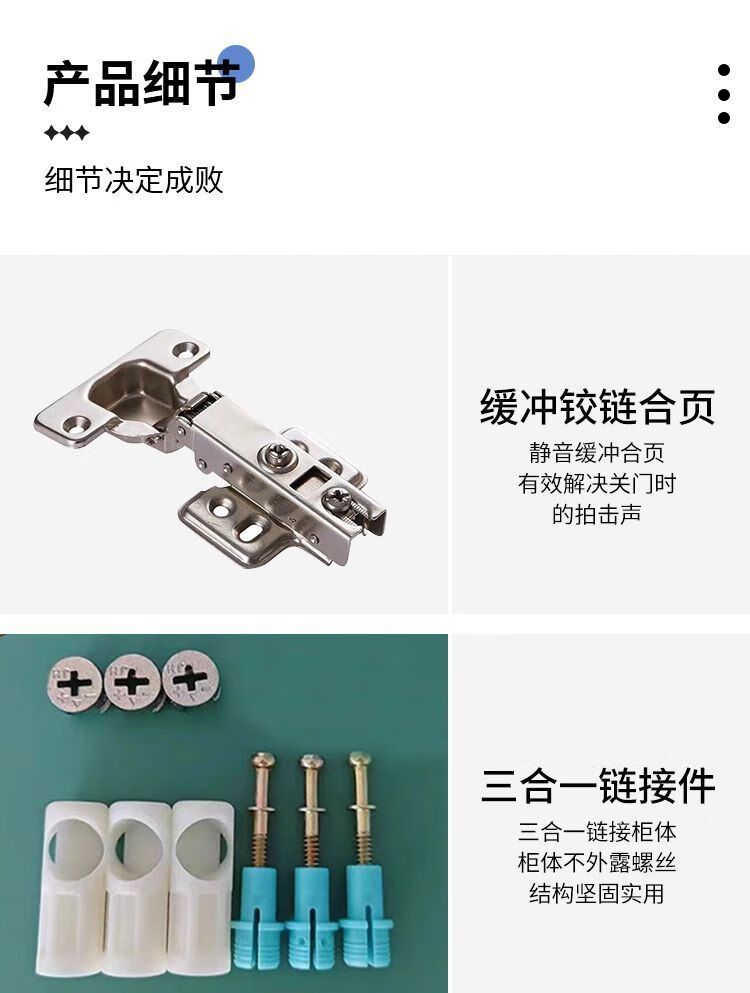 产品细节

细节决定成败

缓冲铰链合页

静音缓冲合页
有效解决关门时
的拍击声

三合一链接件

三合一链接柜体
柜体不外露螺丝
结构坚固实用