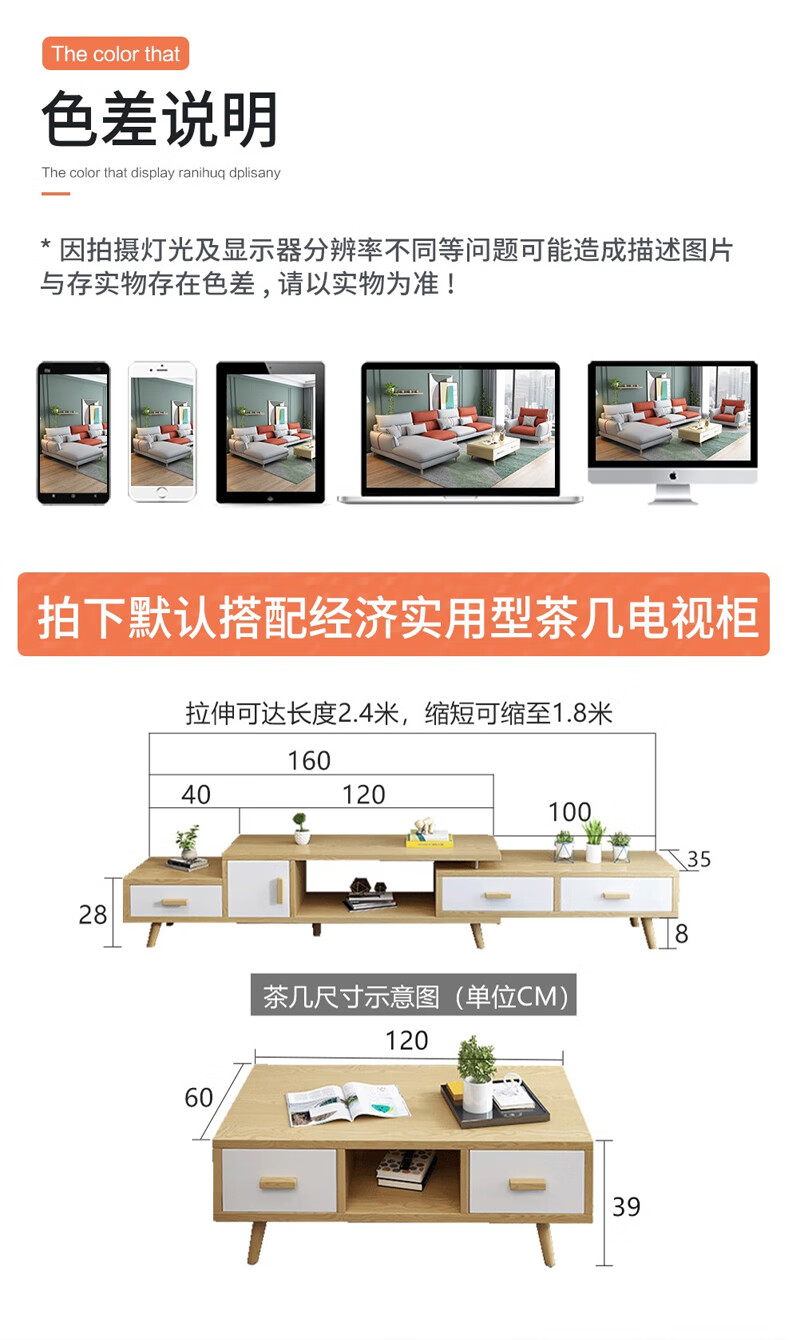 The color that

色差说明

The color that display ranihuq dplisany

* 因拍摄灯光及显示器分辨率不同等问题可能造成描述图片与存实物存在色差，请以实物为准！

拍下默认搭配经济实用型茶几电视柜

拉伸可达长度2.4米，缩短可缩至1.8米

160

40

120

100

35

28

8

茶几尺寸示意图（单位CM）

120

60

39