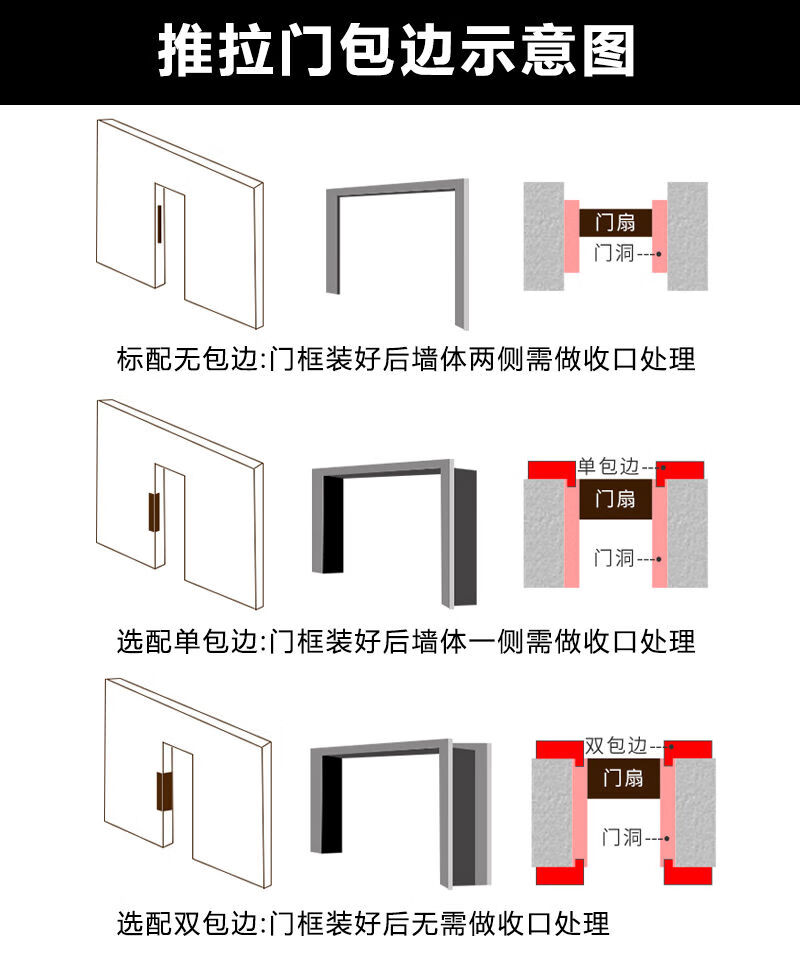 推拉门包边示意图

门扇
门洞

标配无包边:门框装好后墙体两侧需做收口处理

单包边
门扇
门洞

选配单包边:门框装好后墙体一侧需做收口处理

双包边
门扇
门洞

选配双包边:门框装好后无需做收口处理