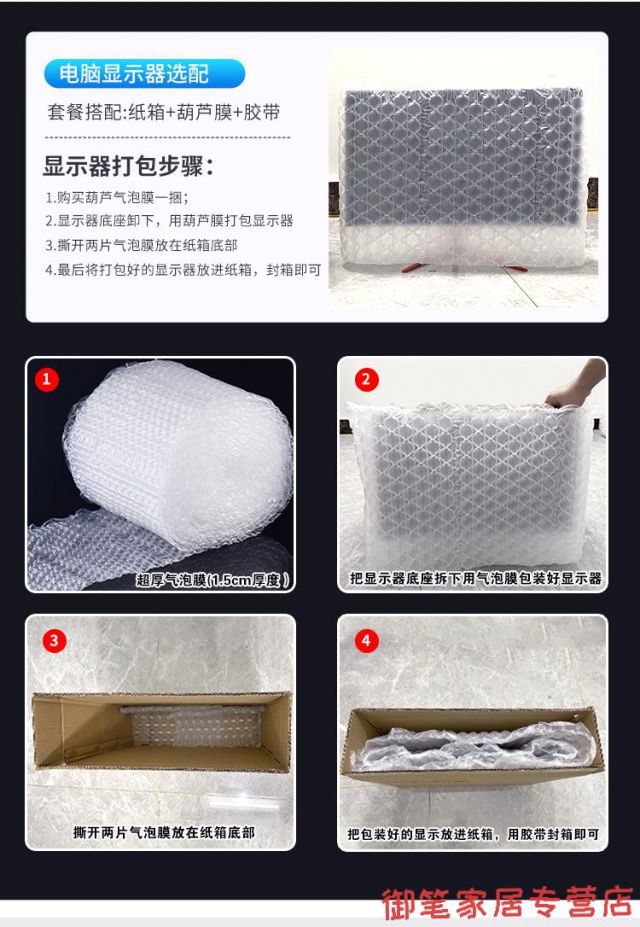 电脑显示器选配

套餐搭配:纸箱+葫芦膜+胶带

显示器打包步骤:

1.购买葫芦气泡膜一捆;
2.显示器底座卸下，用葫芦膜打包显示器
3.撕开两片气泡膜放在纸箱底部
4.最后将打包好的显示器放进纸箱，封箱即可

1
超厚气泡膜(1.5cm厚度)

2
把显示器底座拆下用气泡膜包装好显示器

3
撕开两片气泡膜放在纸箱底部

4
把包装好的显示放进纸箱，用胶带封箱即可

御笔家居专营店