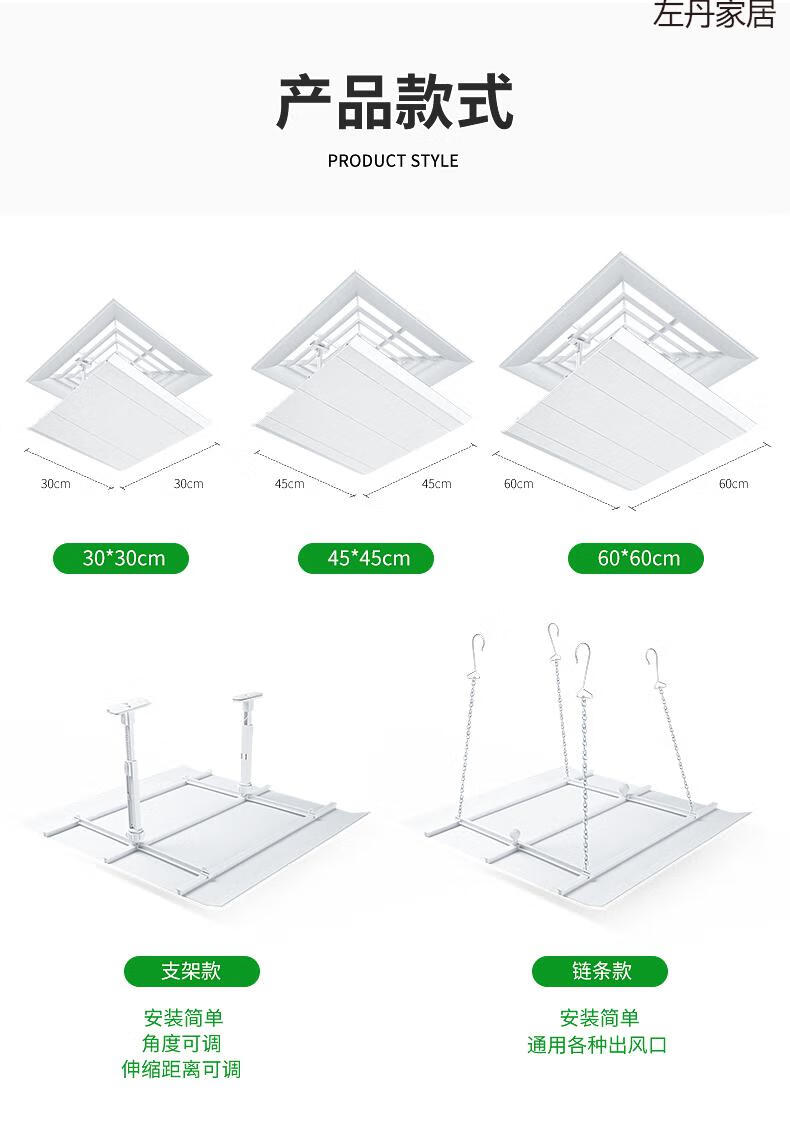 左丹家居

产品款式

PRODUCT STYLE

30cm 30cm

45cm 45cm

60cm 60cm

30*30cm

45*45cm

60*60cm

支架款

安装简单
角度可调
伸缩距离可调

链条款

安装简单
通用各种出风口