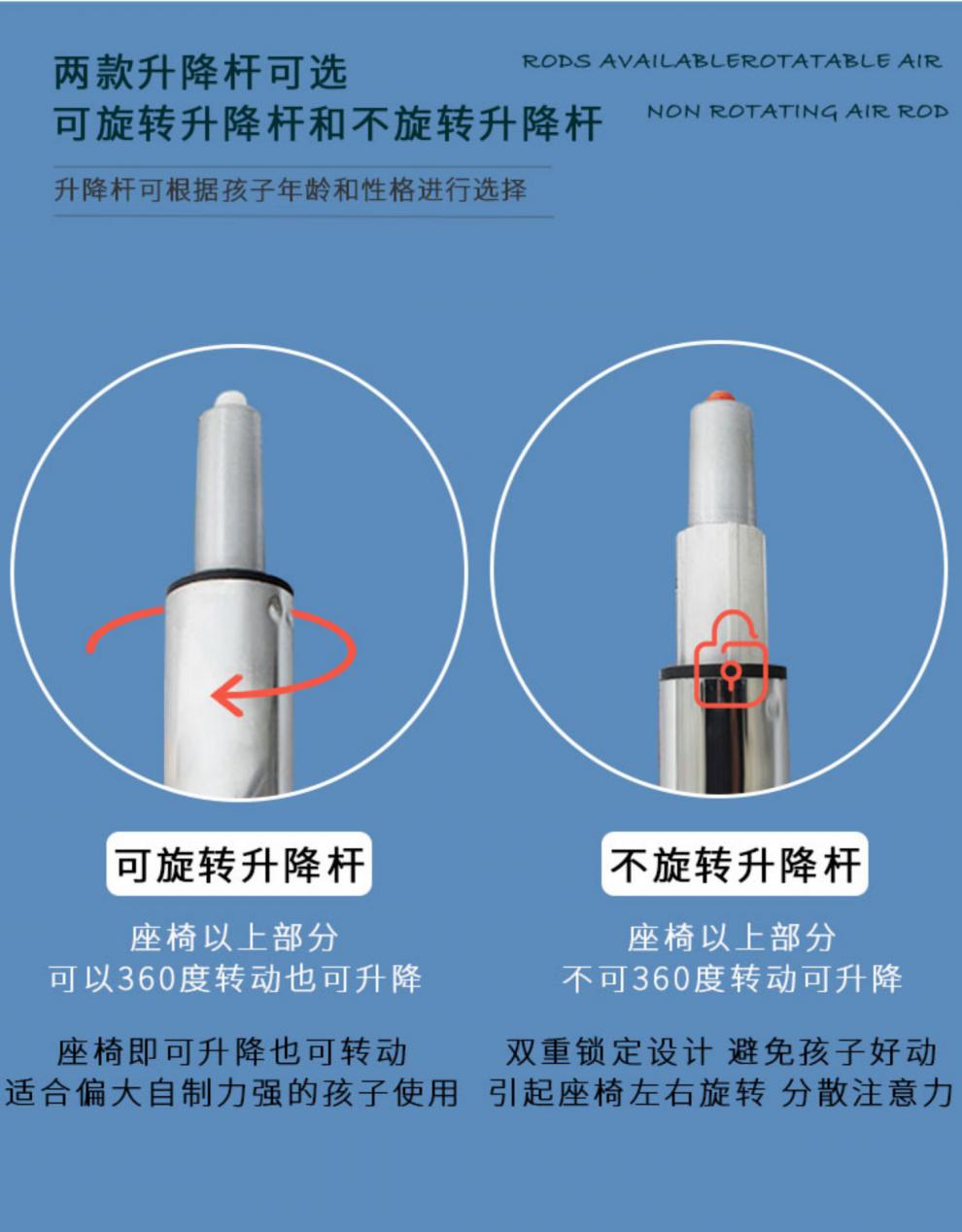 两款升降杆可选
可旋转升降杆和不旋转升降杆

RODS AVAILABLEROTATABLE AIR
NON ROTATING AIR ROD

升降杆可根据孩子年龄和性格进行选择

可旋转升降杆

座椅以上部分
可以360度转动也可升降

座椅即可升降也可转动
适合偏大自制力强的孩子使用

不旋转升降杆

座椅以上部分
不可360度转动可升降

双重锁定设计 避免孩子好动
引起座椅左右旋转 分散注意力