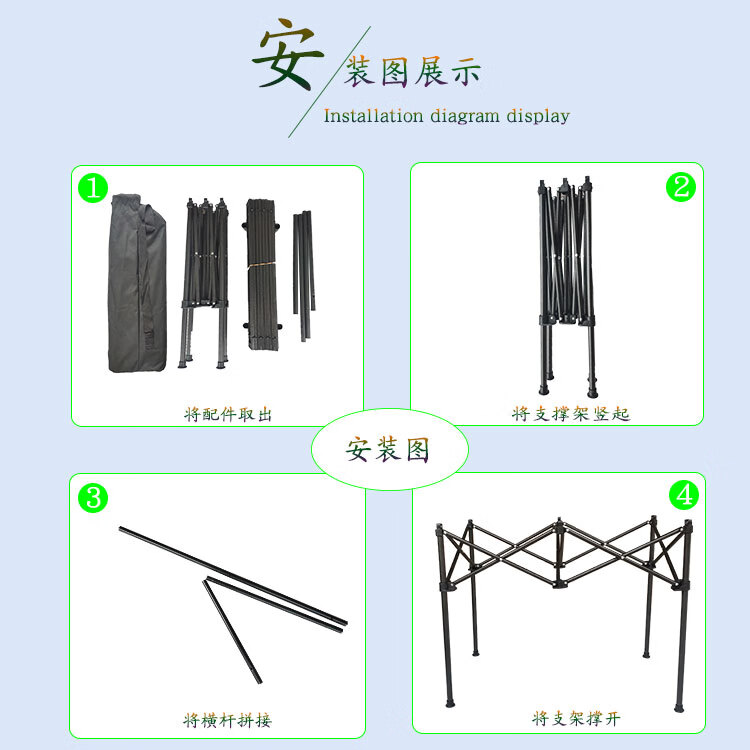 安 装图展示
Installation diagram display

1
将配件取出

2
将支撑架竖起

安装图

3
将横杆拼接

4
将支架撑开