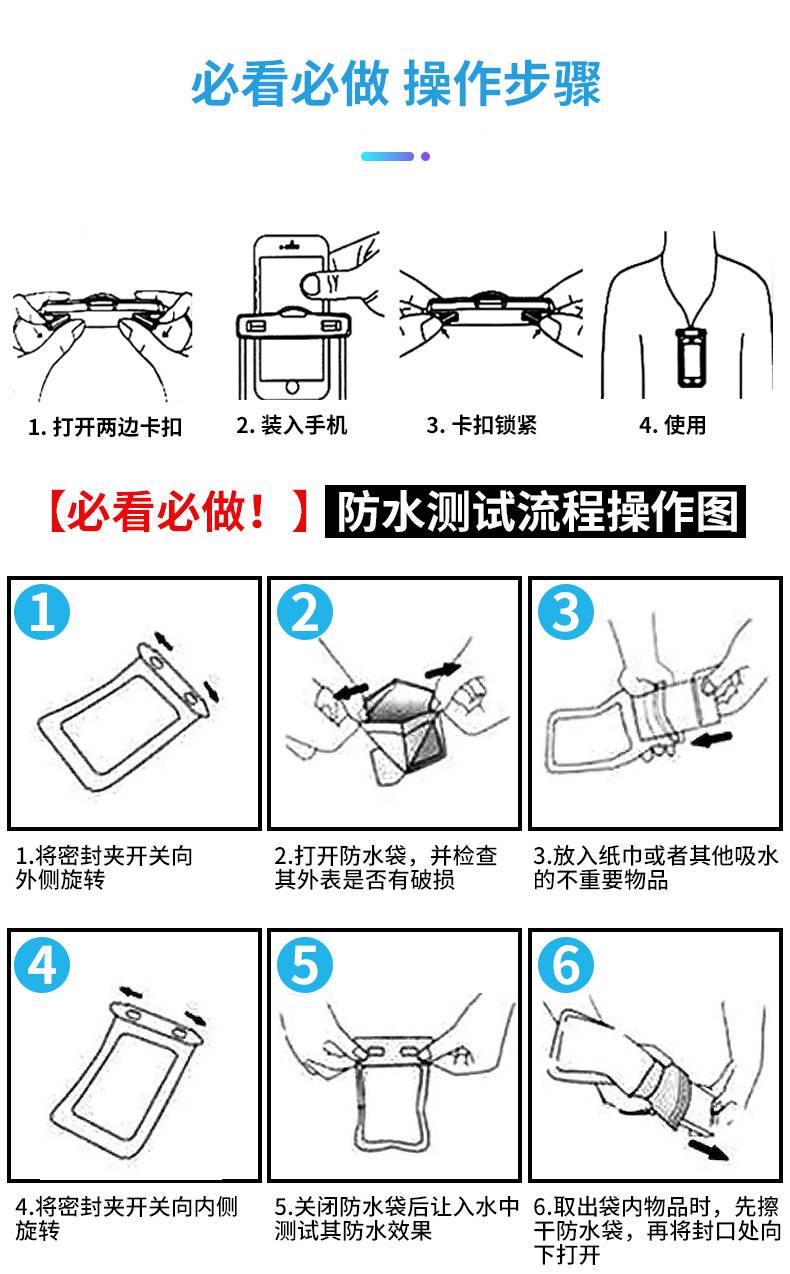 必看必做 操作步骤

1. 打开两边卡扣

2. 装入手机

3. 卡扣锁紧

4. 使用

【必看必做！】防水测试流程操作图

1

1.将密封夹开关向外侧旋转

2

2.打开防水袋，并检查其外表是否有破损

3

3.放入纸巾或者其他吸水的不重要物品

4

4.将密封夹开关向内侧旋转

5

5.关闭防水袋后让入水中测试其防水效果

6

6.取出袋内物品时，先擦干防水袋，再将封口处向下打开