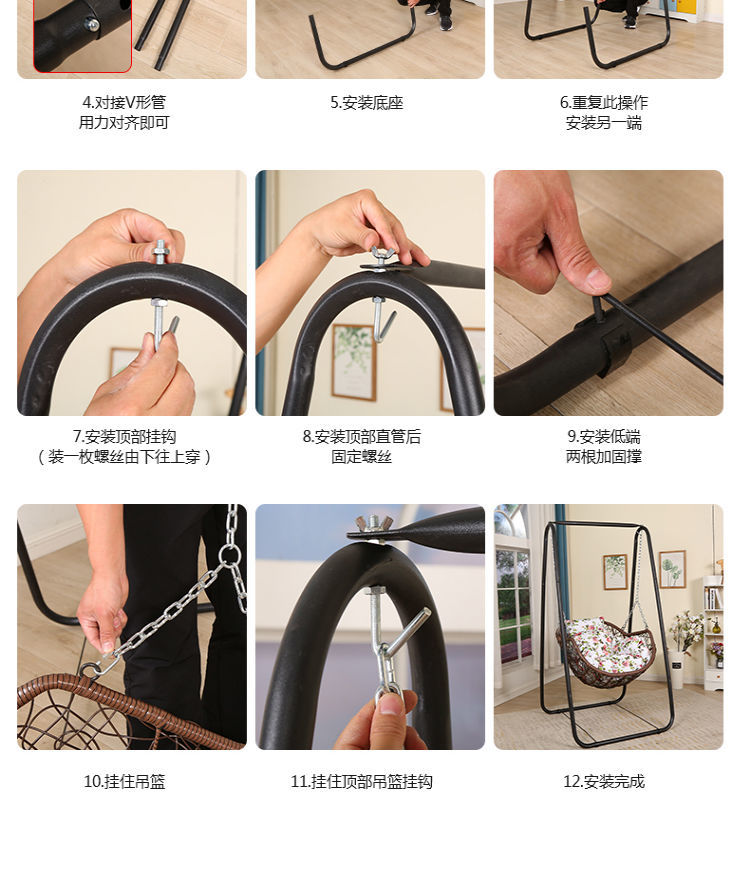 4.对接V形管
用力对齐即可

5.安装底座

6.重复此操作
安装另一端

7.安装顶部挂钩
（装一枚螺丝由下往上穿）

8.安装顶部直管后
固定螺丝

9.安装低端
两根加固撑

10.挂住吊篮

11.挂住顶部吊篮挂钩

12.安装完成