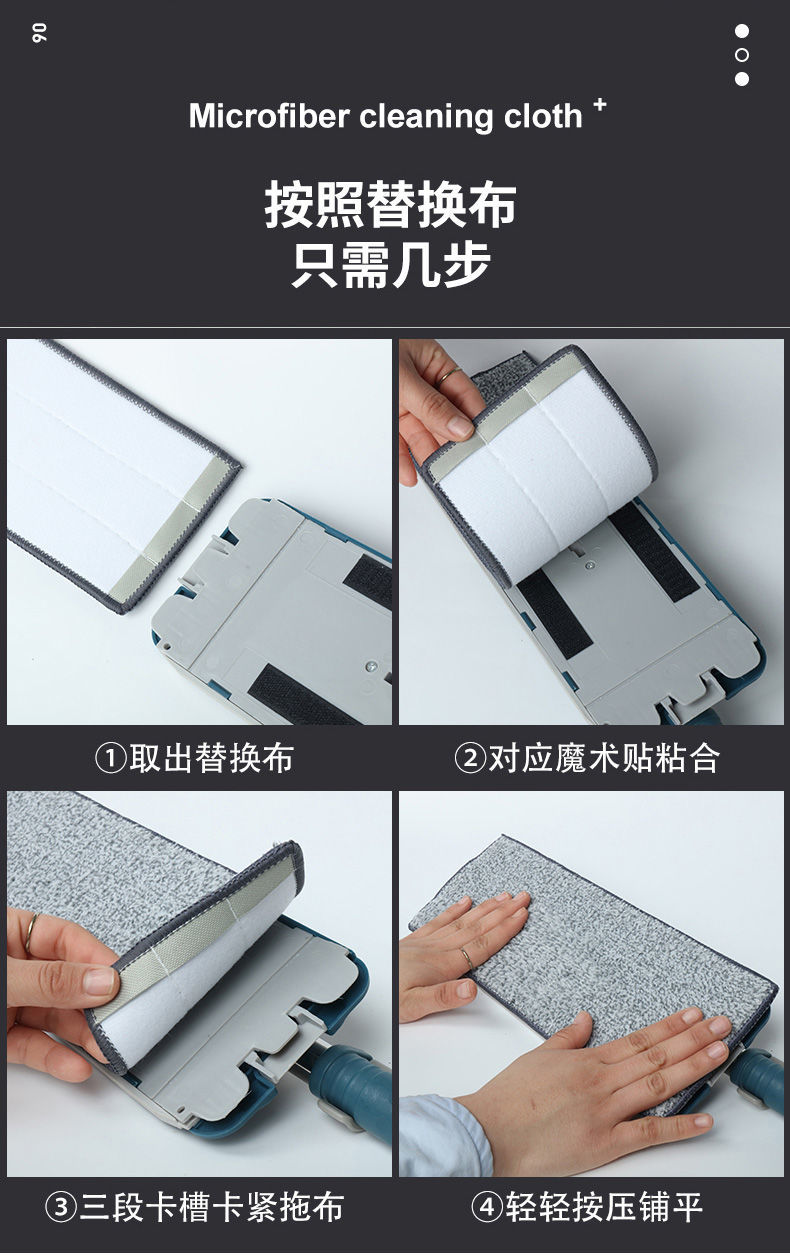 06

Microfiber cleaning cloth +

按照替换布
只需几步

①取出替换布

②对应魔术贴粘合

③三段卡槽卡紧拖布

④轻轻按压铺平