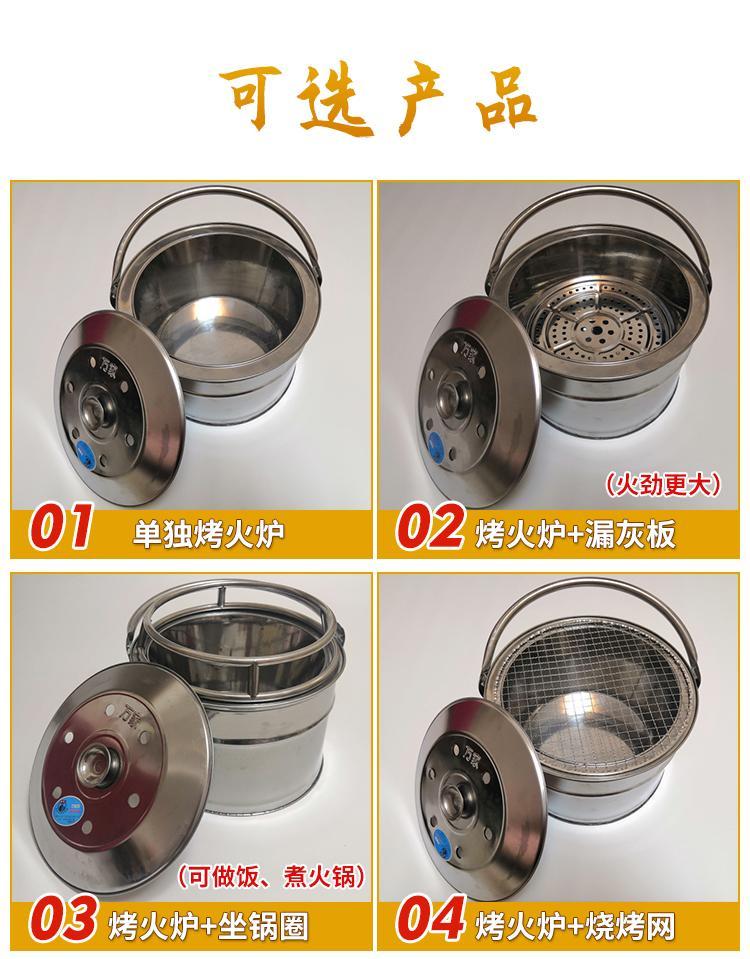 可选产品

万家

01 单独烤火炉

万家

(火劲更大)

02 烤火炉+漏灰板

万家

(可做饭、煮火锅)

03 烤火炉+坐锅圈

万家

04 烤火炉+烧烤网