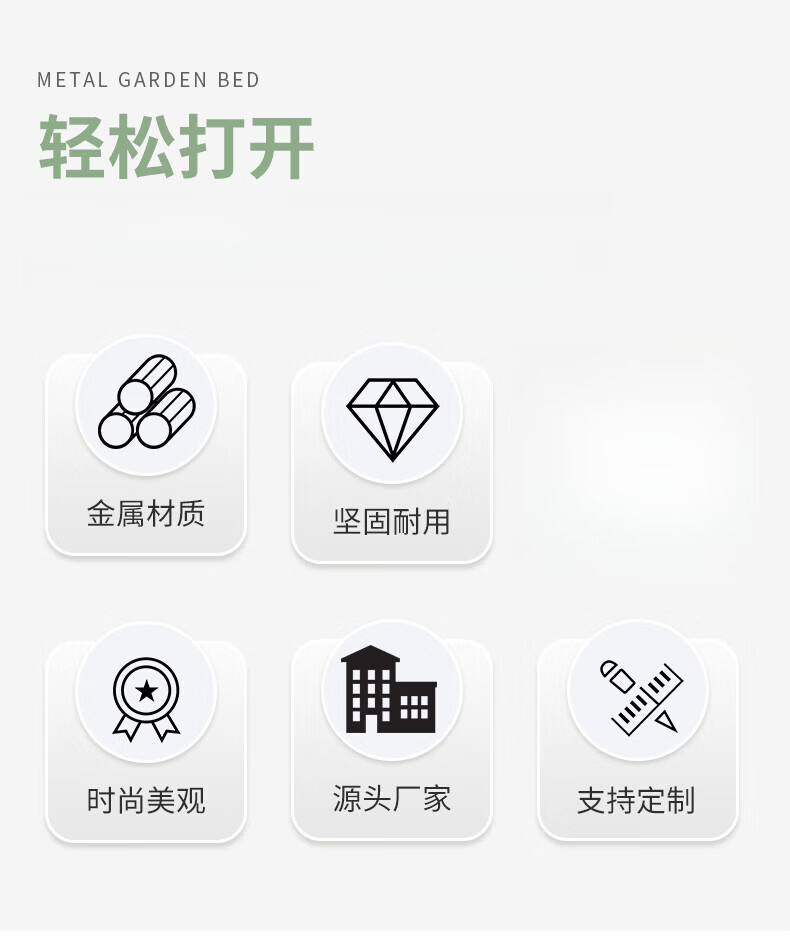 METAL GARDEN BED

轻松打开

金属材质

坚固耐用

时尚美观

源头厂家

支持定制