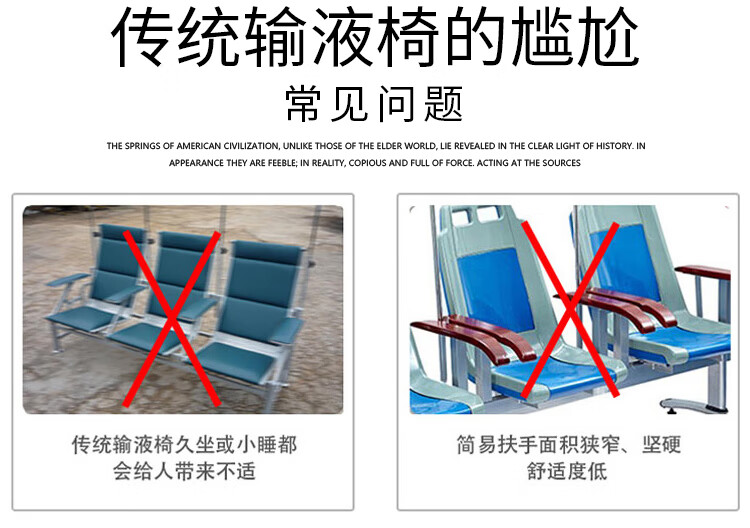 传统输液椅的尴尬

常见问题

THE SPRINGS OF AMERICAN CIVILIZATION, UNLIKE THOSE OF THE ELDER WORLD, LIE REVEALED IN THE CLEAR LIGHT OF HISTORY. IN APPEARANCE THEY ARE FEEBLE; IN REALITY, COPIOUS AND FULL OF FORCE. ACTING AT THE SOURCES

传统输液椅久坐或小睡都会给人带来不适

简易扶手面积狭窄、坚硬舒适度低