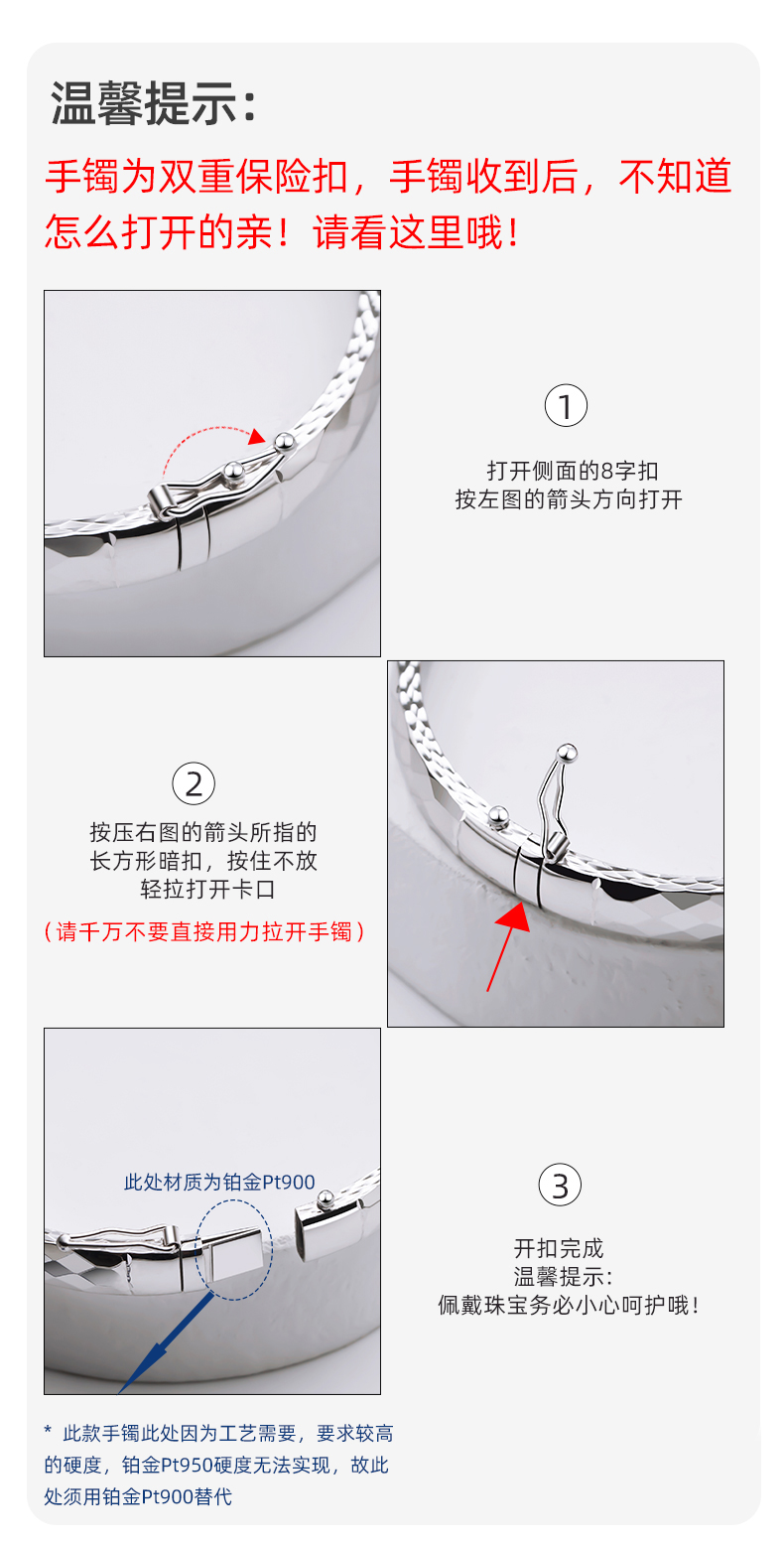 温馨提示：

手镯为双重保险扣，手镯收到后，不知道怎么打开的亲！请看这里哦！

①
打开侧面的8字扣
按左图的箭头方向打开

②
按压右图的箭头所指的
长方形暗扣，按住不放
轻拉打开卡口
（请千万不要直接用力拉开手镯）

此处材质为铂金Pt900

③
开扣完成
温馨提示：
佩戴珠宝务必小心呵护哦！

* 此款手镯此处因为工艺需要，要求较高的硬度，铂金Pt950硬度无法实现，故此处须用铂金Pt900替代