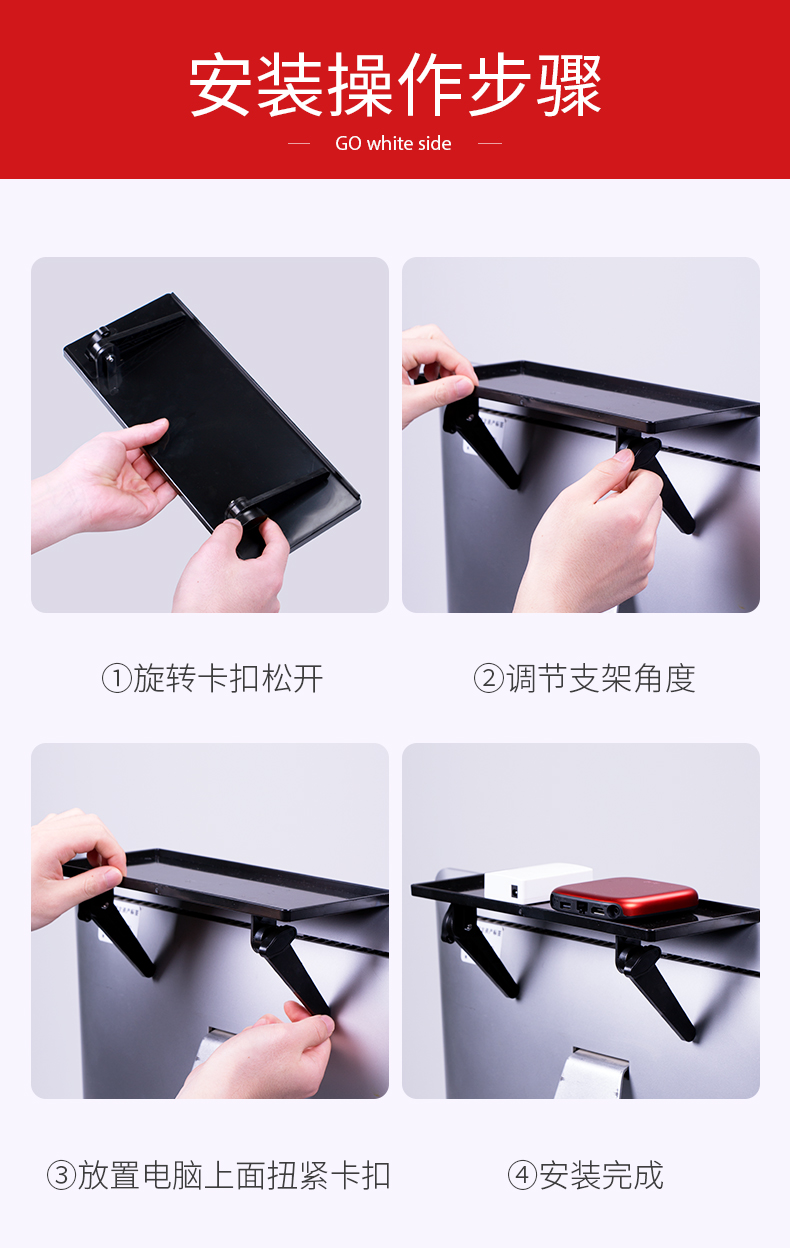 安装操作步骤

— GO white side —

①旋转卡扣松开

②调节支架角度

③放置电脑上面扭紧卡扣

④安装完成