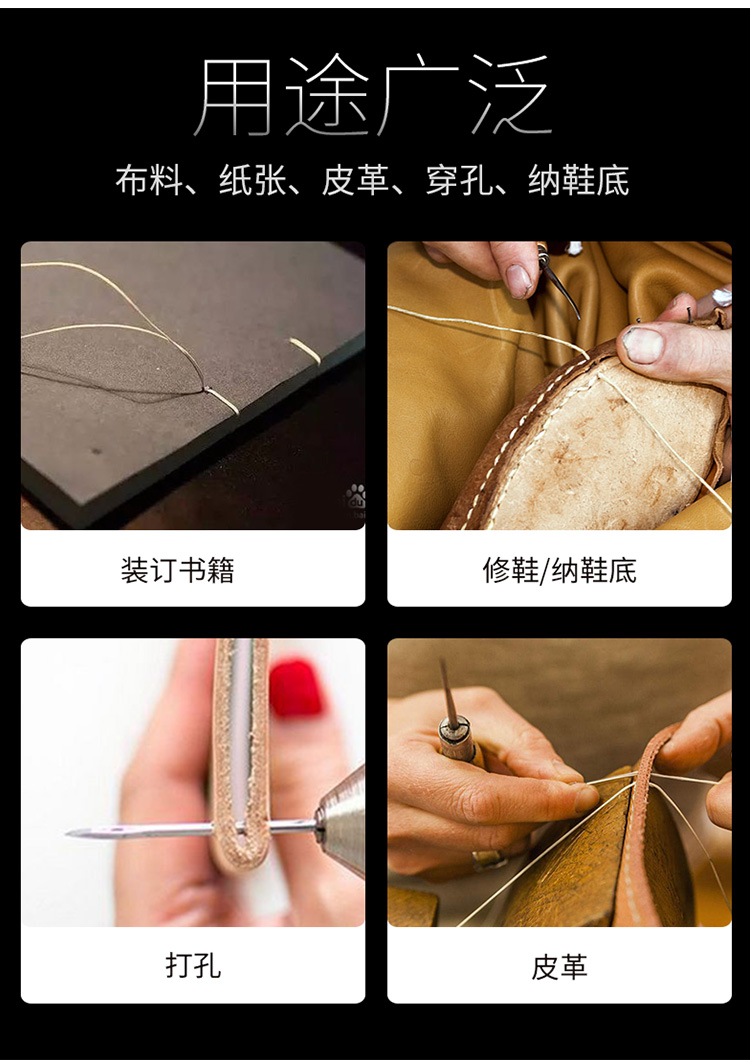 用途广泛

布料、纸张、皮革、穿孔、纳鞋底

装订书籍

修鞋/纳鞋底

打孔

皮革