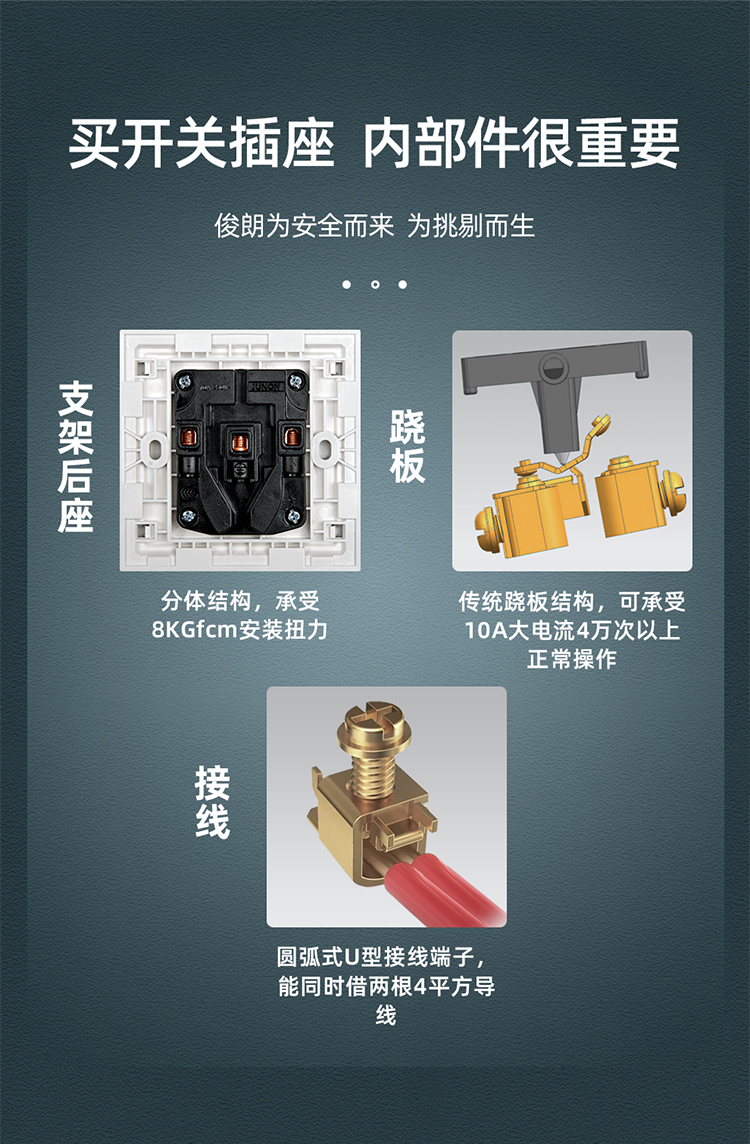 买开关插座 内部件很重要

俊朗为安全而来 为挑剔而生

支架后座

分体结构，承受8KGfcm安装扭力

跷板

传统跷板结构，可承受10A大电流4万次以上正常操作

接线

圆弧式U型接线端子，能同时借两根4平方导线