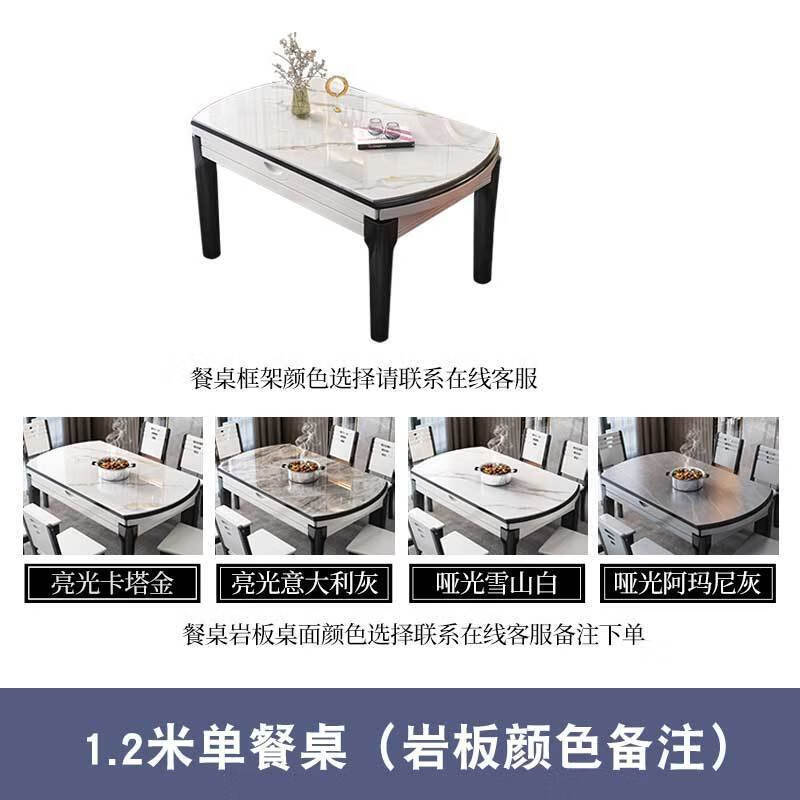 餐桌框架颜色选择请联系在线客服

亮光卡塔金

亮光意大利灰

哑光雪山白

哑光阿玛尼灰

餐桌岩板桌面颜色选择联系在线客服备注下单

1.2米单餐桌（岩板颜色备注）