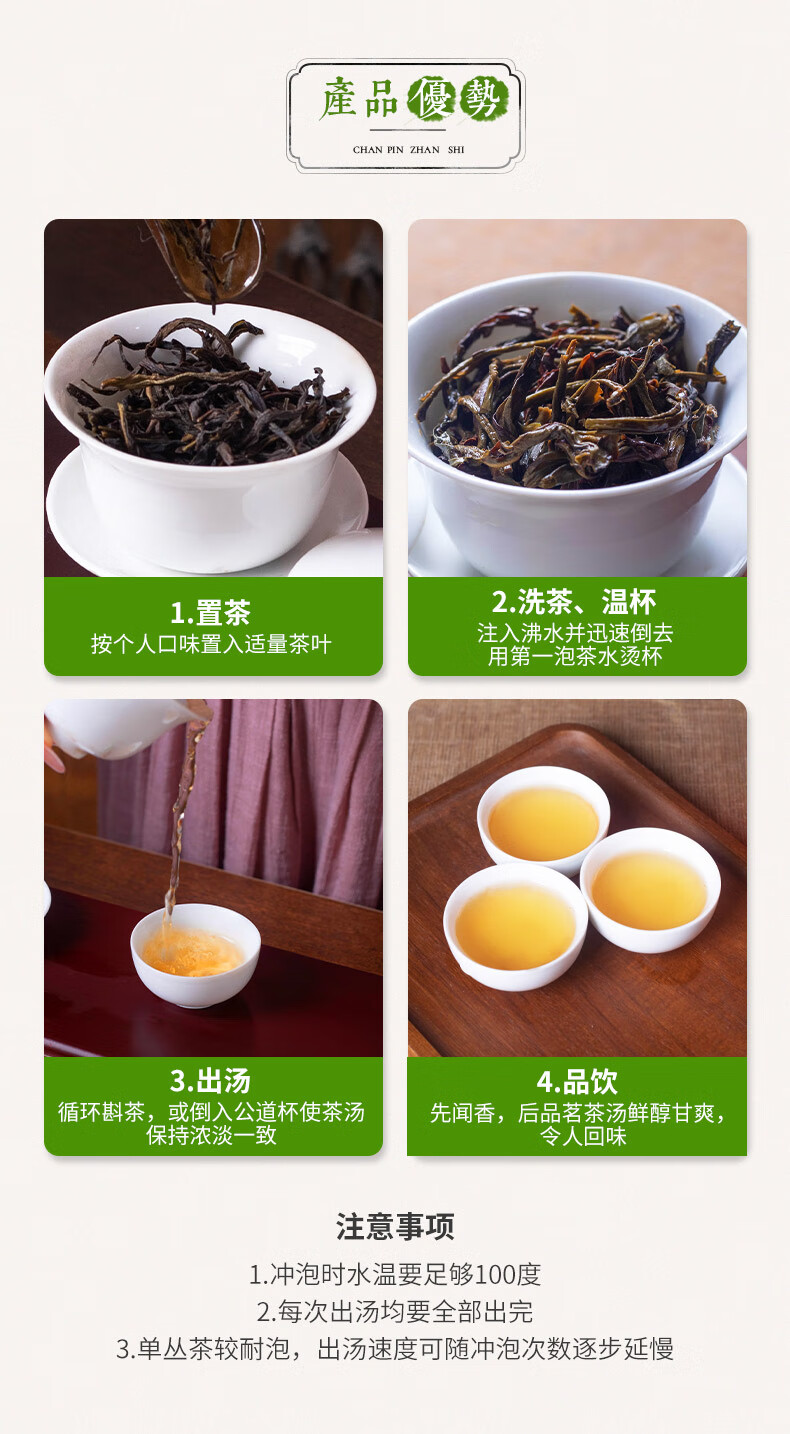 產品優勢
CHAN PIN ZHAN SHI

1.置茶
按个人口味置入适量茶叶

2.洗茶、温杯
注入沸水并迅速倒去
用第一泡茶水烫杯

3.出汤
循环斟茶，或倒入公道杯使茶汤
保持浓淡一致

4.品饮
先闻香，后品茗茶汤鲜醇甘爽，
令人回味

注意事项
1.冲泡时水温要足够100度
2.每次出汤均要全部出完
3.单丛茶较耐泡，出汤速度可随冲泡次数逐步延慢