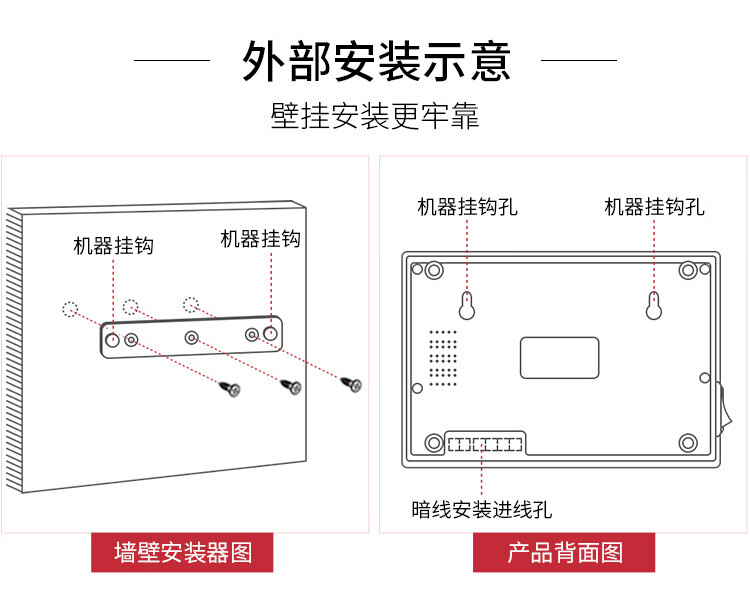 外部安装示意

壁挂安装更牢靠

机器挂钩

机器挂钩

墙壁安装器图

机器挂钩孔

机器挂钩孔

暗线安装进线孔

产品背面图