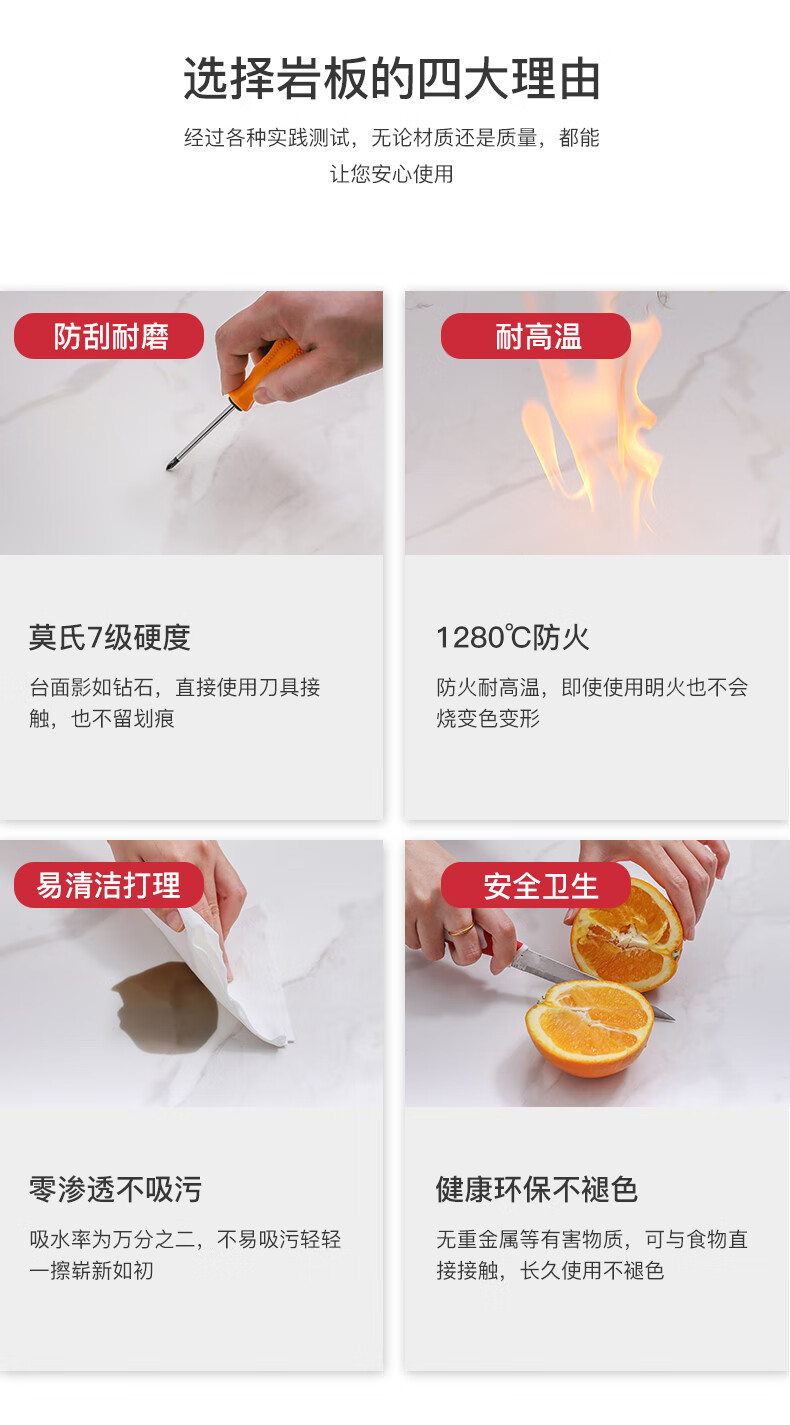 选择岩板的四大理由

经过各种实践测试，无论材质还是质量，都能让您安心使用

防刮耐磨

莫氏7级硬度

台面影如钻石，直接使用刀具接触，也不留划痕

耐高温

1280℃防火

防火耐高温，即使使用明火也不会烧变色变形

易清洁打理

零渗透不吸污

吸水率为万分之二，不易吸污轻轻一擦崭新如初

安全卫生

健康环保不褪色

无重金属等有害物质，可与食物直接接触，长久使用不褪色