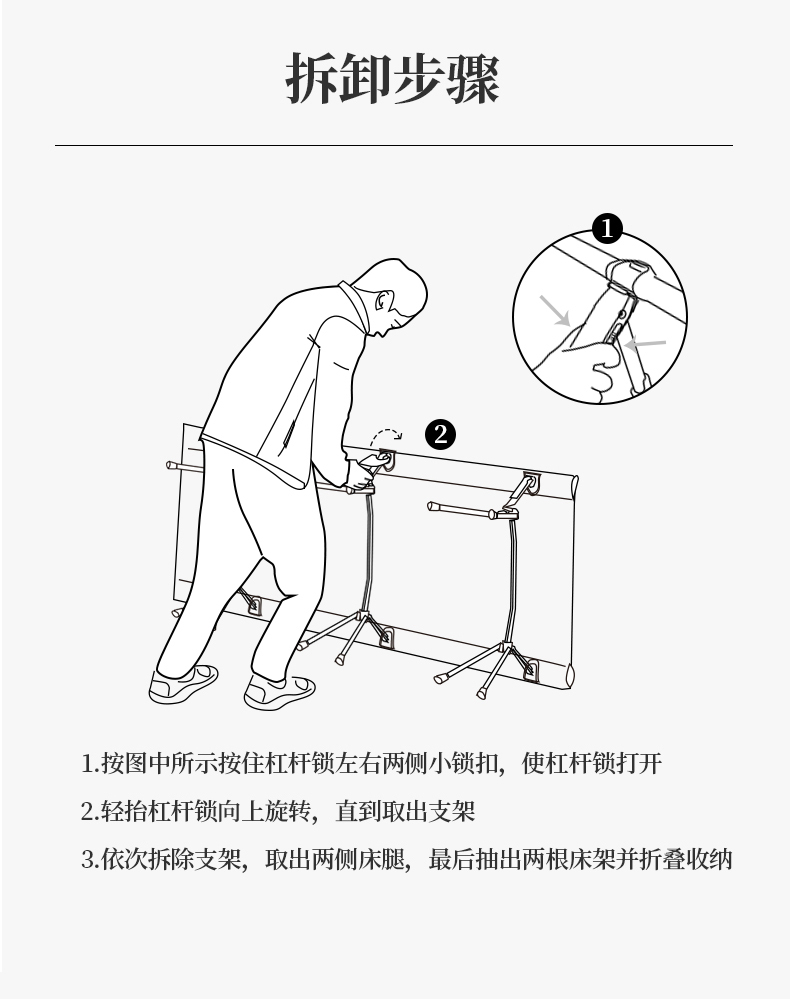 拆卸步骤

1

2

1.按图中所示按住杠杆锁左右两侧小锁扣，使杠杆锁打开

2.轻抬杠杆锁向上旋转，直到取出支架

3.依次拆除支架，取出两侧床腿，最后抽出两根床架并折叠收纳