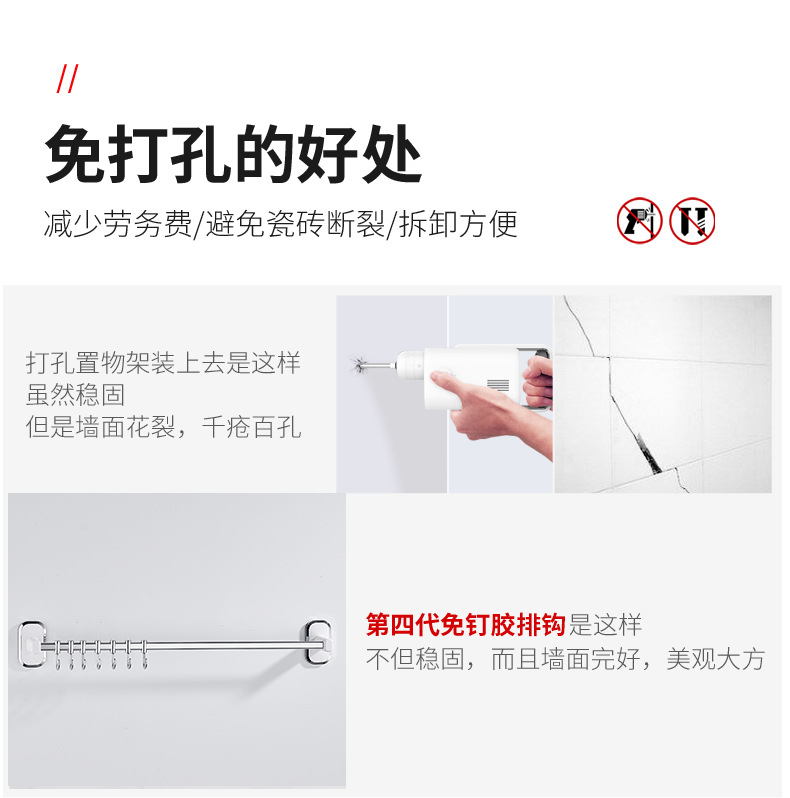 //

免打孔的好处

减少劳务费/避免瓷砖断裂/拆卸方便

打孔置物架装上去是这样
虽然稳固
但是墙面花裂，千疮百孔

第四代免钉胶排钩是这样
不但稳固，而且墙面完好，美观大方