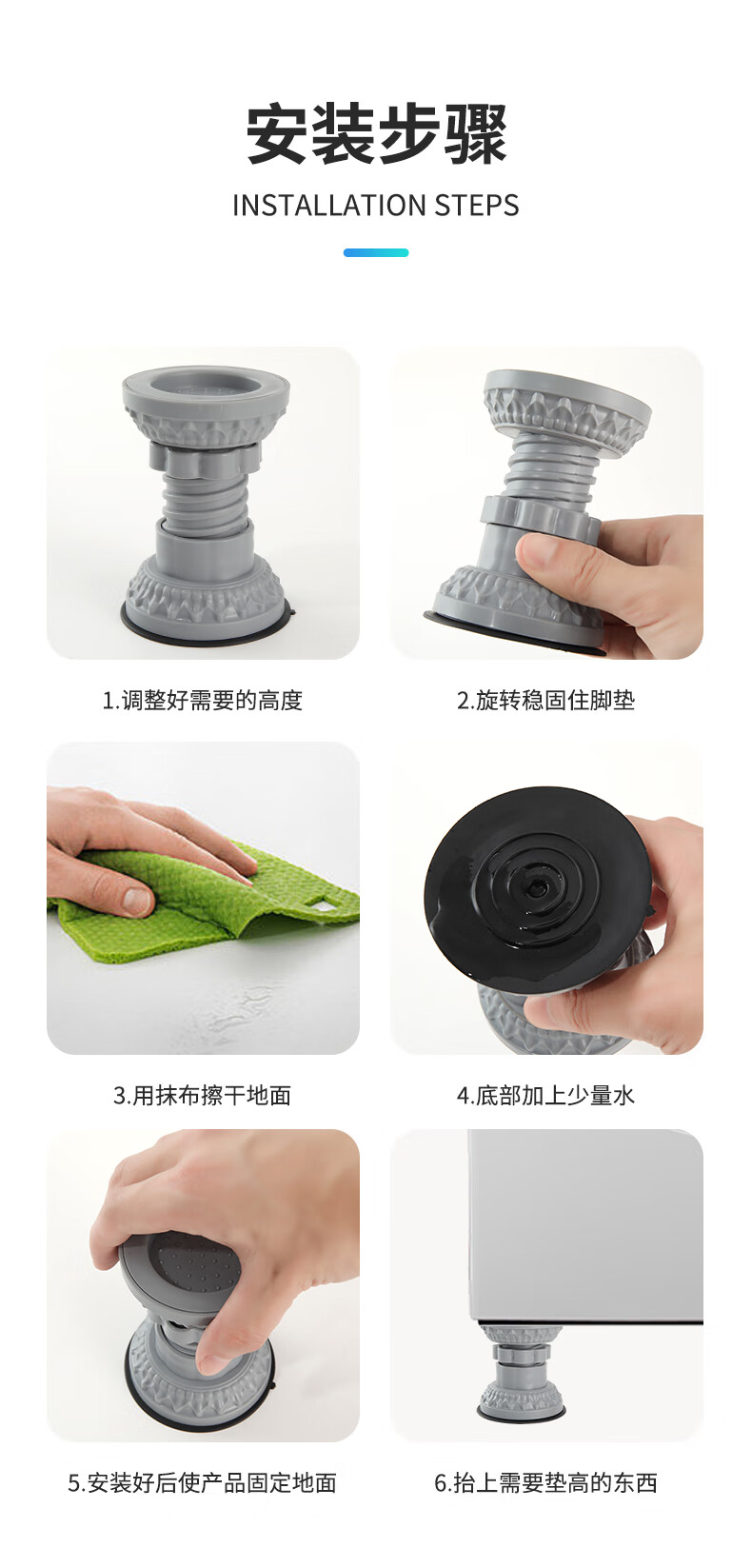 安装步骤
INSTALLATION STEPS

1.调整好需要的高度

2.旋转稳固住脚垫

3.用抹布擦干地面

4.底部加上少量水

5.安装好后使产品固定地面

6.抬上需要垫高的东西