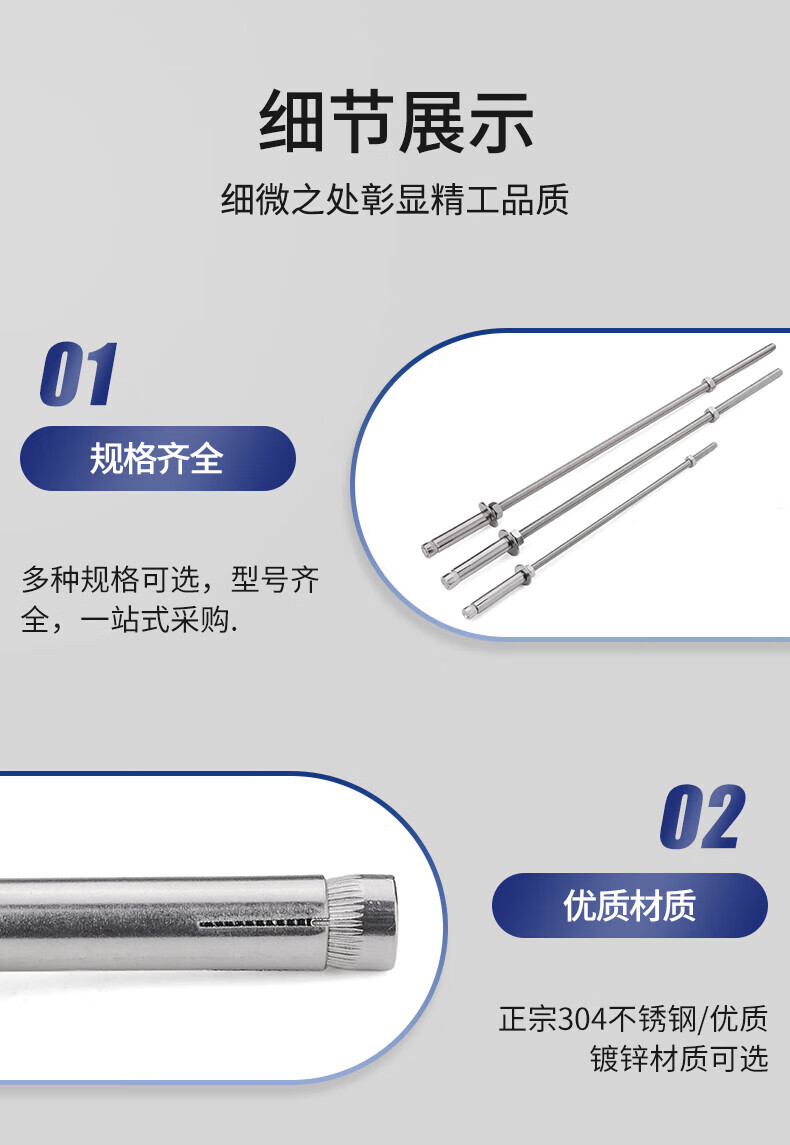 细节展示

细微之处彰显精工品质

01

规格齐全

多种规格可选，型号齐全，一站式采购.

02

优质材质

正宗304不锈钢/优质镀锌材质可选